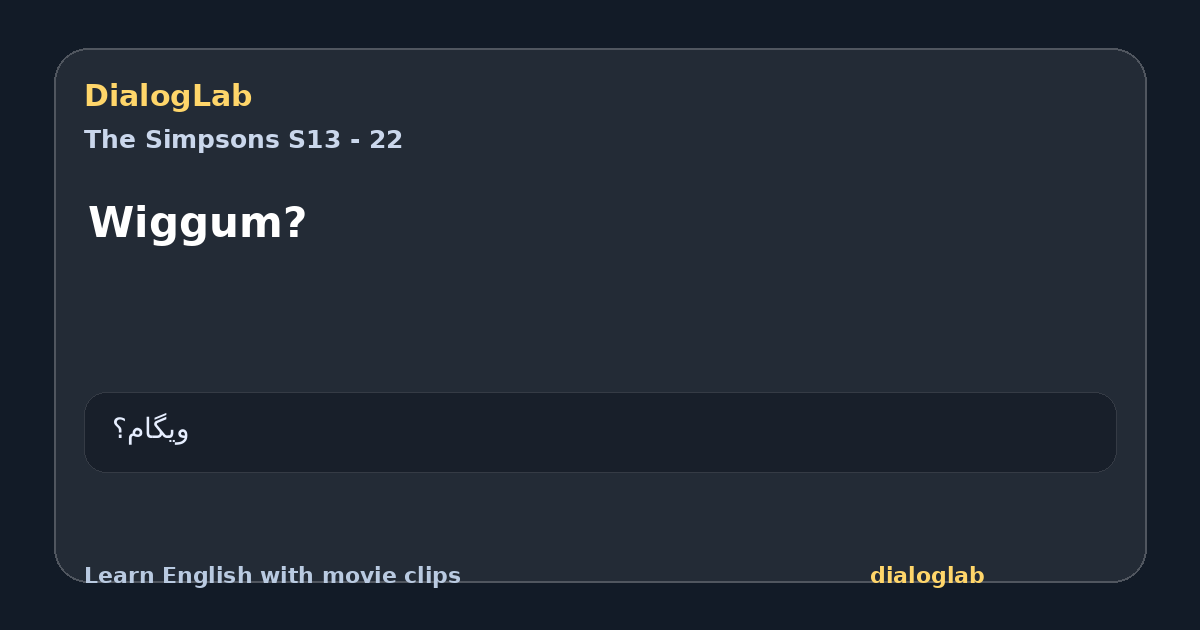 DialogLab
The Simpsons S13 - 22

Wiggum?

ویگام؟

Learn English with movie clips
dialoglab