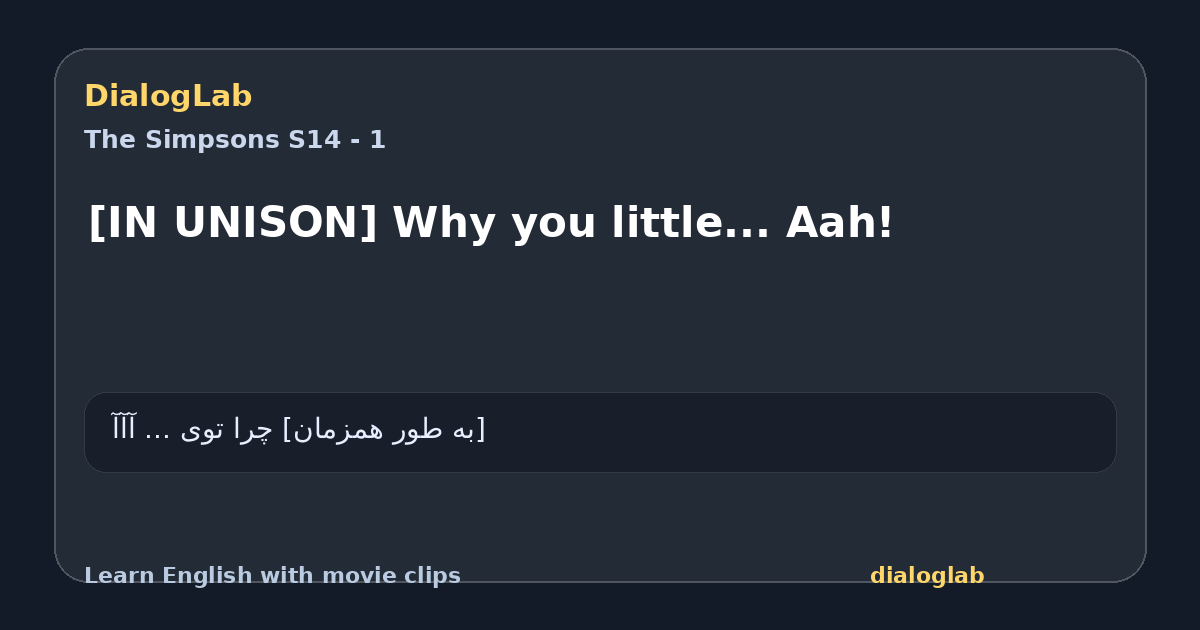 DialogLab
The Simpsons S14 - 1

[IN UNISON] Why you little... Aah!

[به طور همزمان] چرا توی ... آآآ

Learn English with movie clips
dialoglab