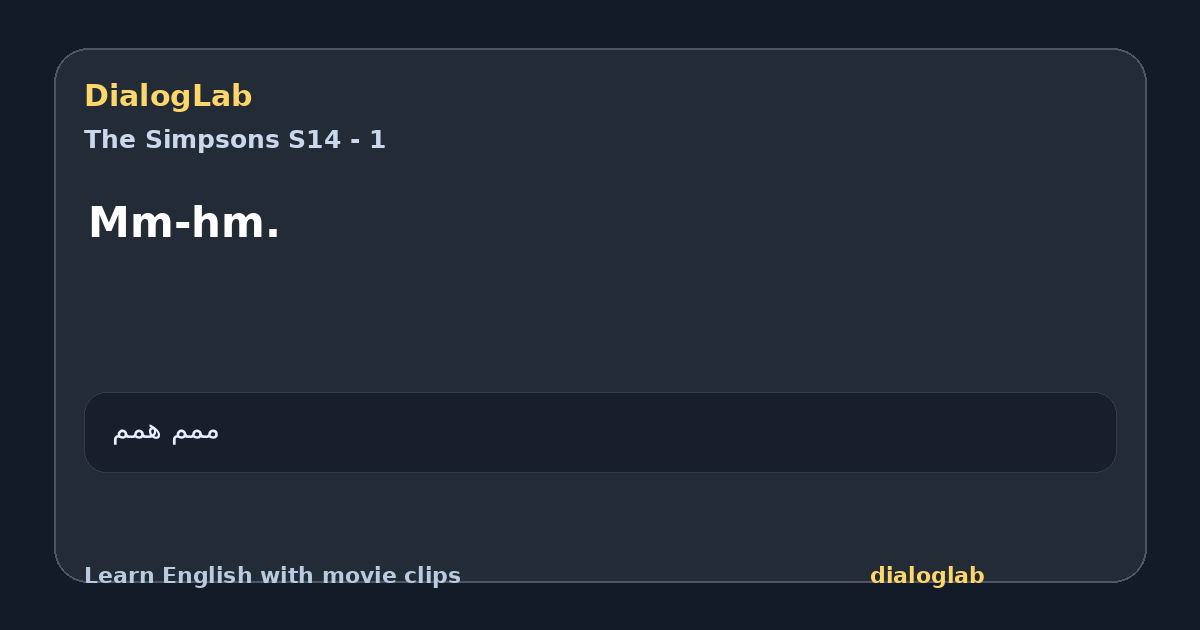 DialogLab
The Simpsons S14 - 1

Mm-hm.

ممم همم

Learn English with movie clips
dialoglab