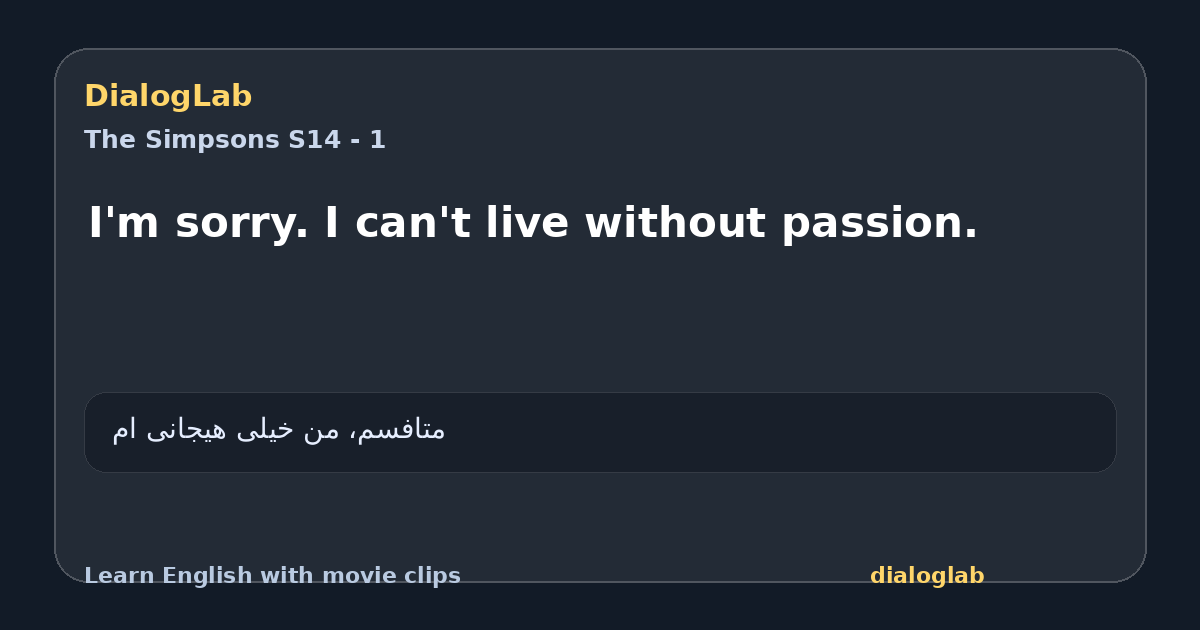 DialogLab
The Simpsons S14 - 1

I'm sorry. I can't live without passion.

متافسم، من خیلی هیجانی ام

Learn English with movie clips
dialoglab