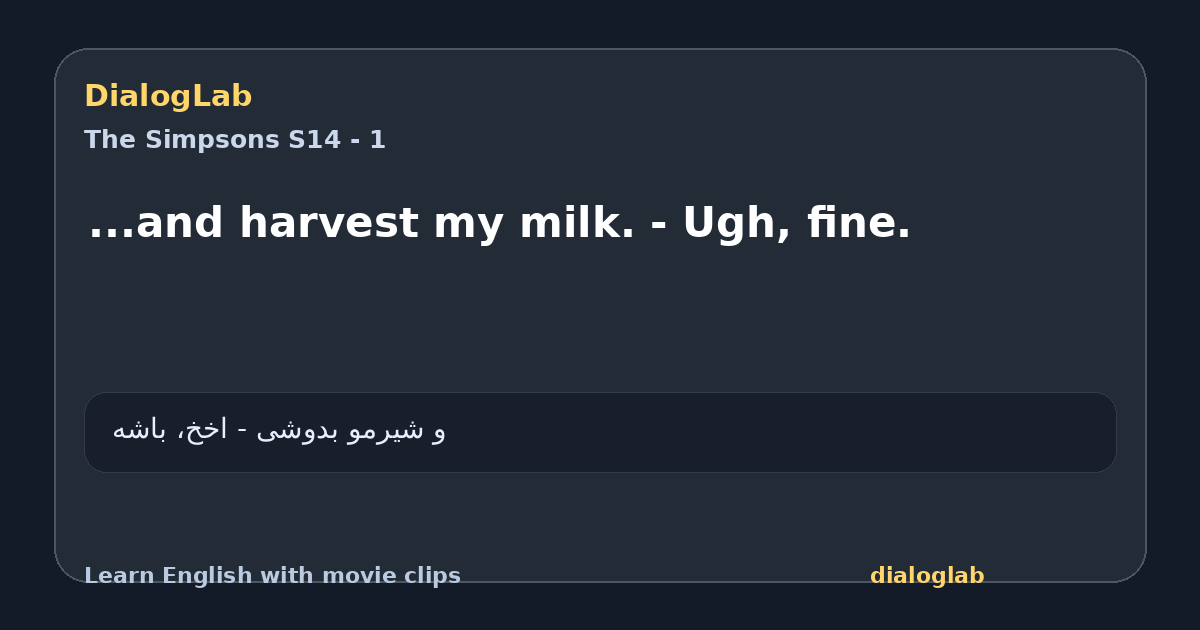 DialogLab
The Simpsons S14 - 1

...and harvest my milk. - Ugh, fine.

و شیرمو بدوشی - اخخ، باشه

Learn English with movie clips
dialoglab