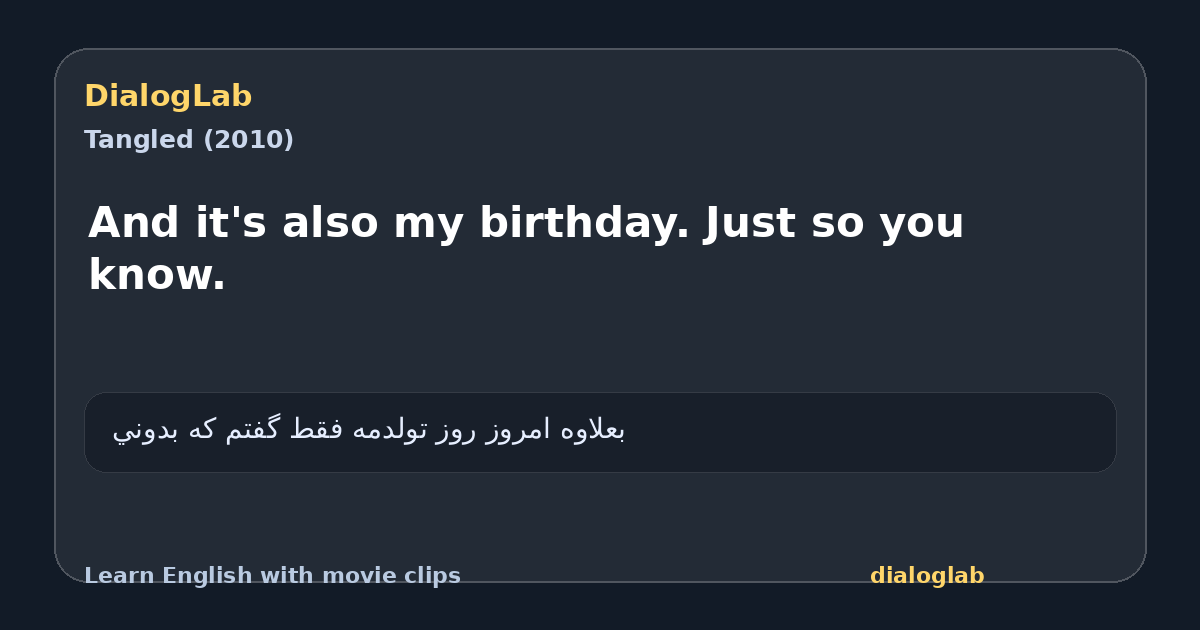 DialogLab
Tangled (2010)

And it's also my birthday. Just so you know.

بعلاوه امروز روز تولدمه فقط گفتم که بدوني

Learn English with movie clips
dialoglab