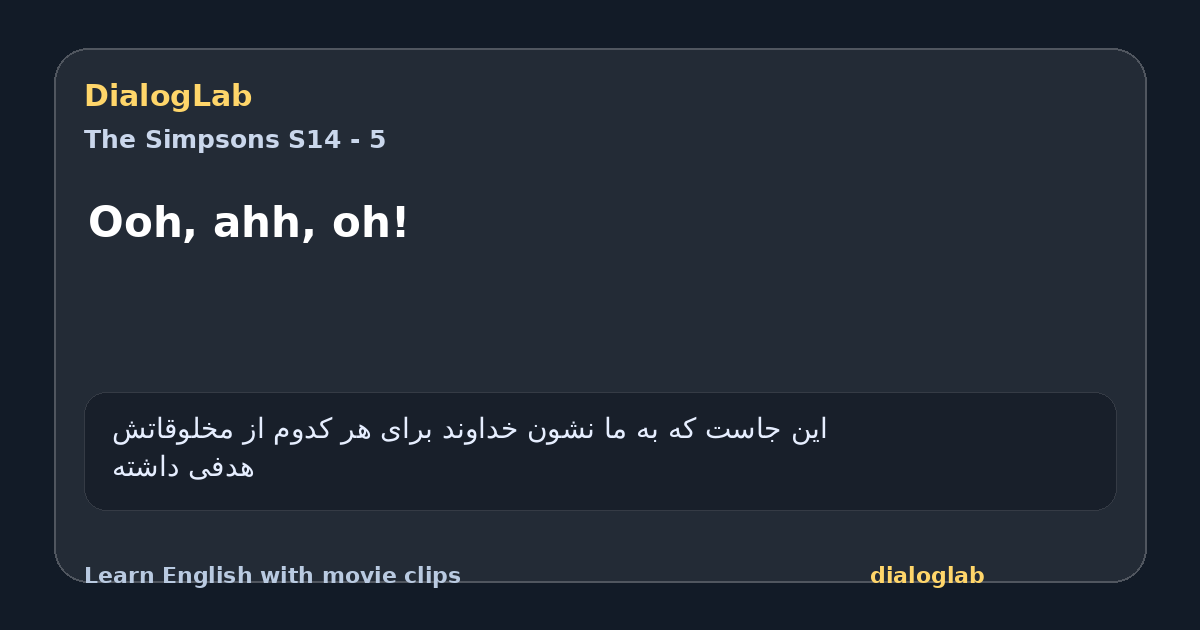 DialogLab
The Simpsons S14 - 5

Ooh, ahh, oh!

این جاست که به ما نشون خداوند برای هر کدوم از مخلوقاتش هدفی داشته

Learn English with movie clips
dialoglab