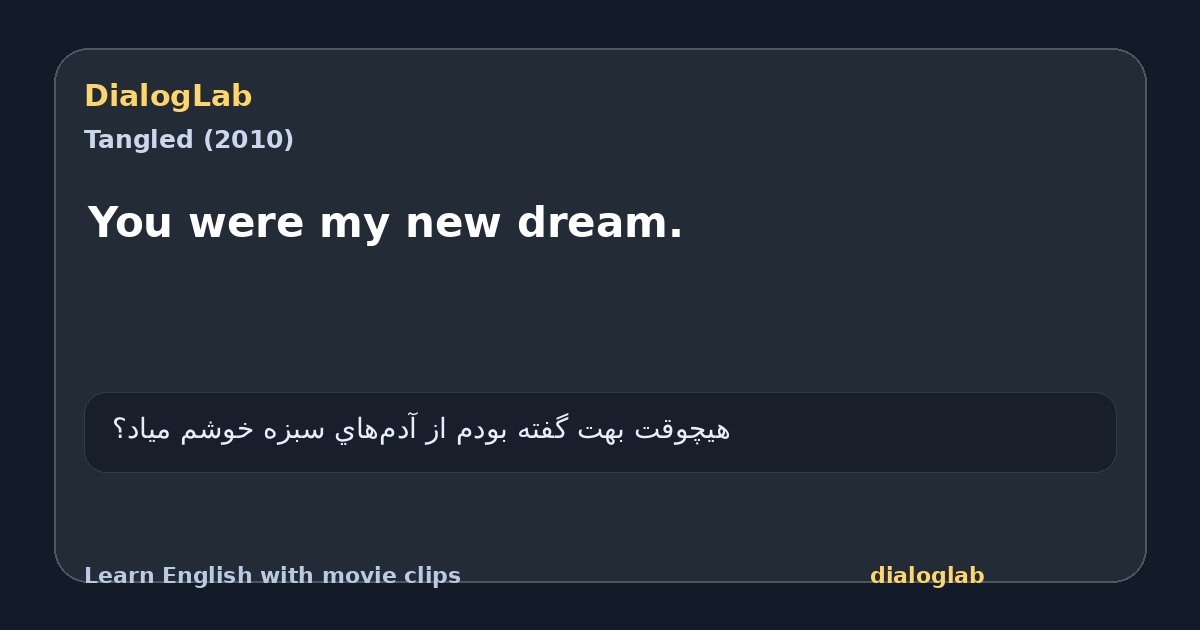 DialogLab
Tangled (2010)

You were my new dream.

هيچوقت بهت گفته بودم از آدم‌هاي سبزه خوشم مياد؟

Learn English with movie clips
dialoglab