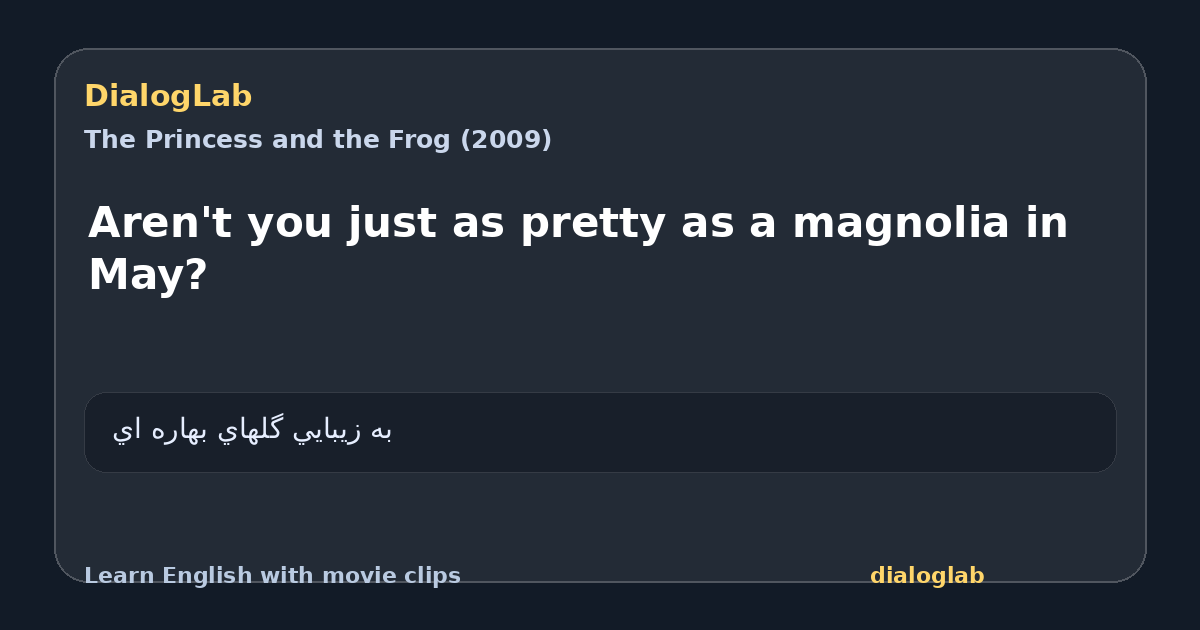 DialogLab
The Princess and the Frog (2009)

Aren't you just as pretty as a magnolia in May?

به زيبايي گلهاي بهاره اي

Learn English with movie clips
dialoglab