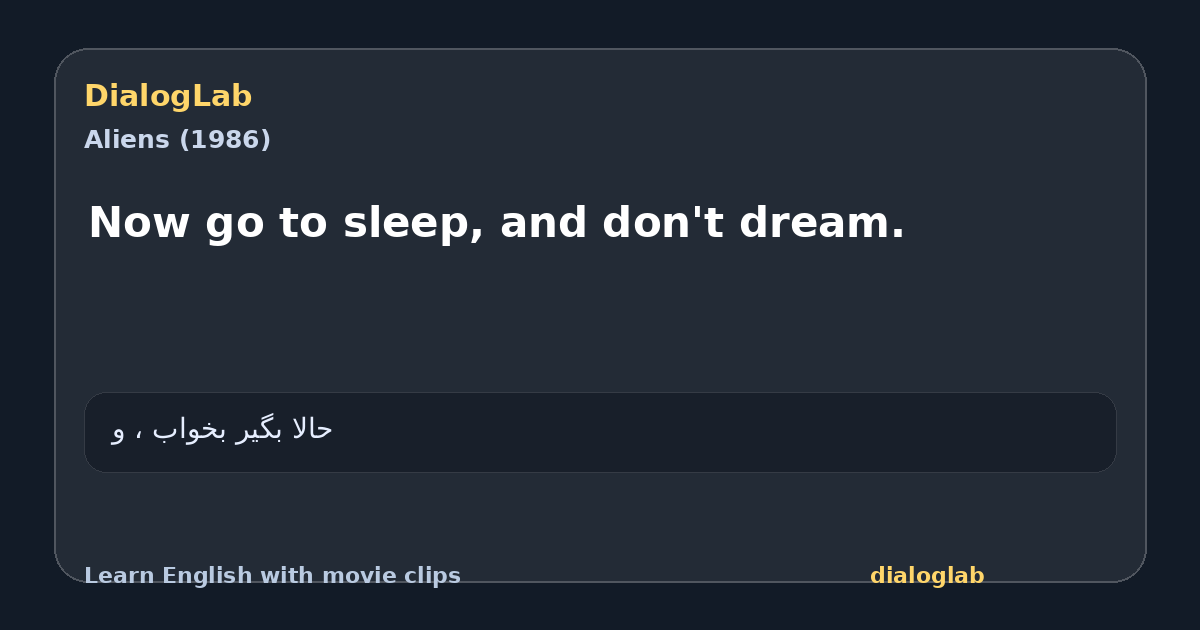 DialogLab
Aliens (1986)

Now go to sleep, and don't dream.

حالا بگیر بخواب ، و

Learn English with movie clips

dialoglab