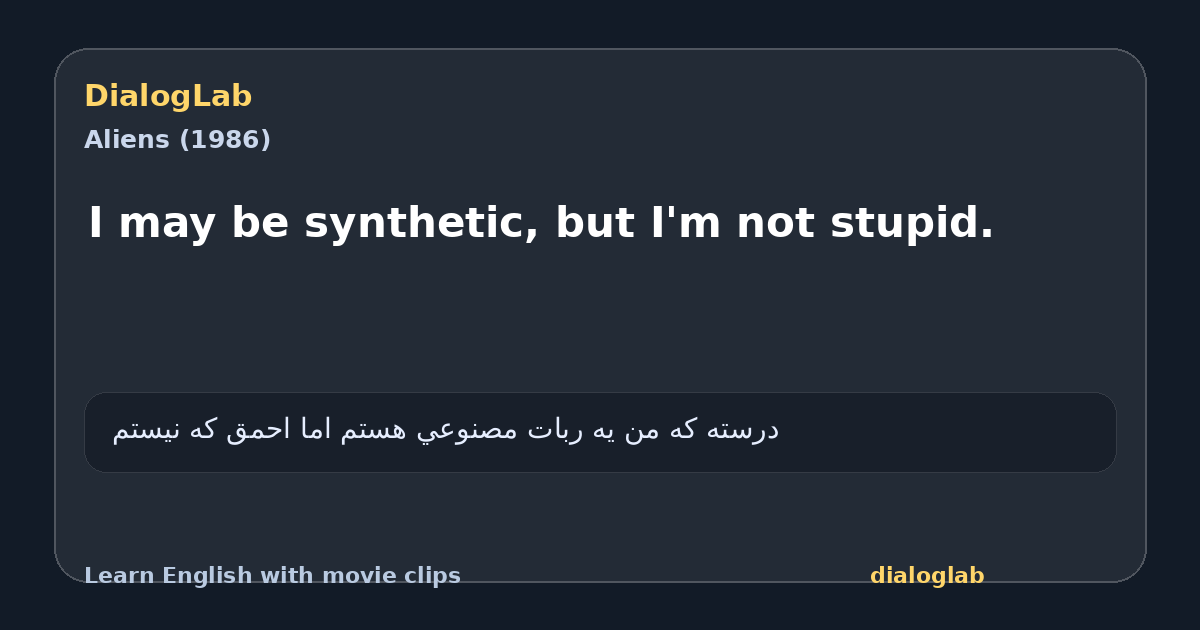 DialogLab
Aliens (1986)

I may be synthetic, but I'm not stupid.

درسته که من یه ربات مصنوعي هستم اما احمق که نیستم

Learn English with movie clips
dialoglab