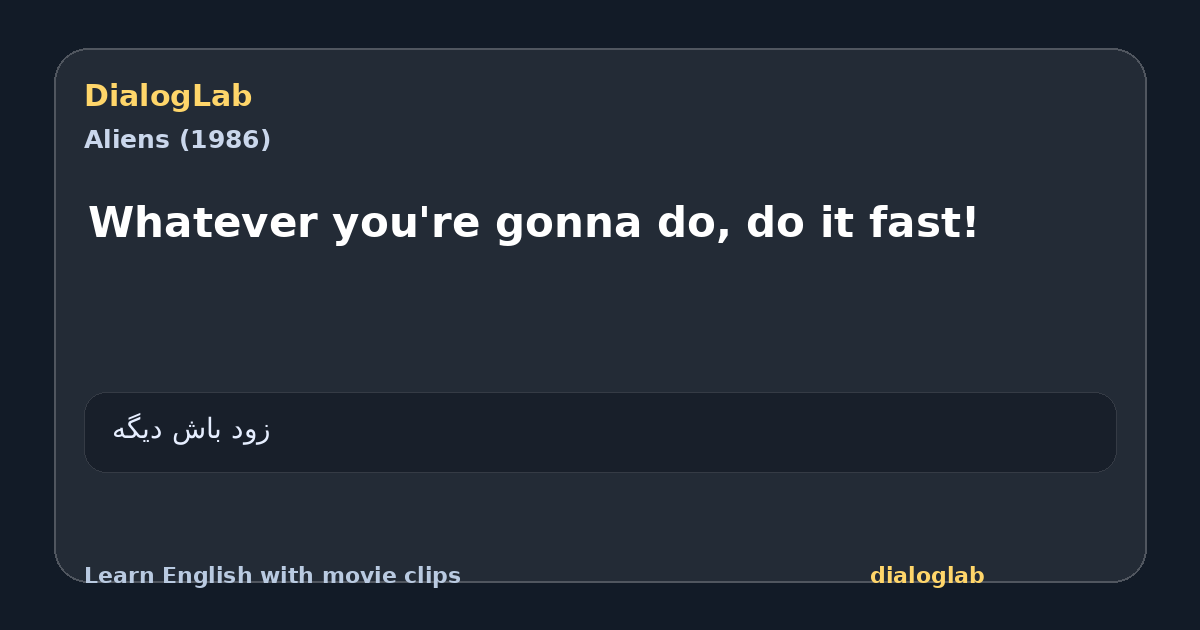 DialogLab
Aliens (1986)

Whatever you're gonna do, do it fast!

زود باش دیگه

Learn English with movie clips
dialoglab