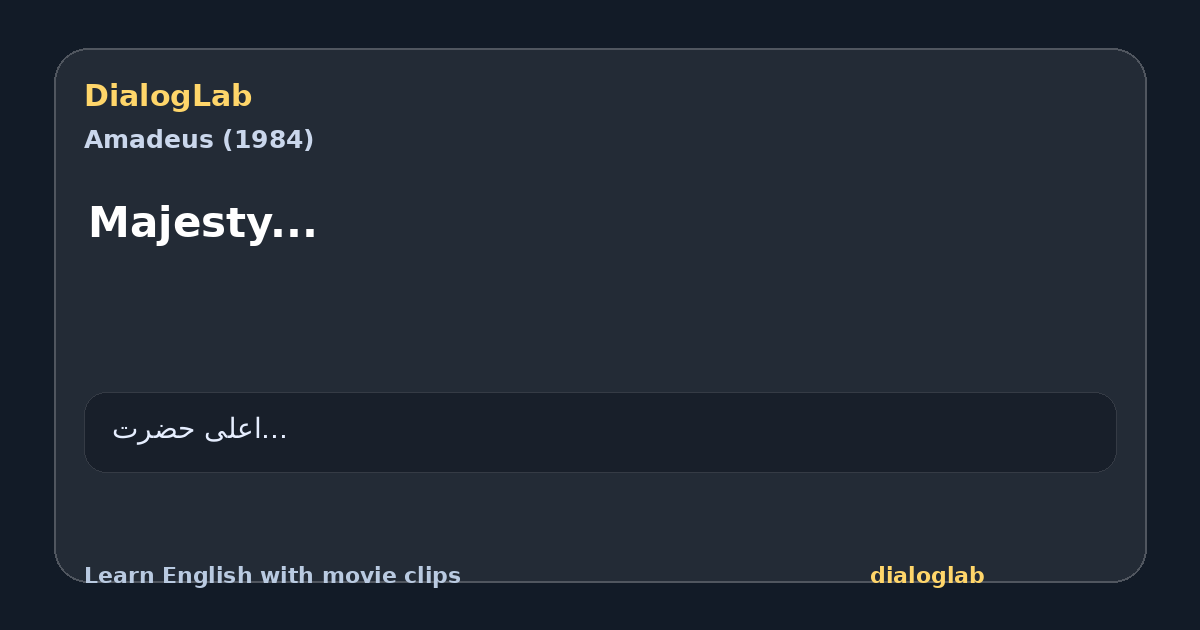 DialogLab
Amadeus (1984)

Majesty...

اعلی حضرت...

Learn English with movie clips
dialoglab