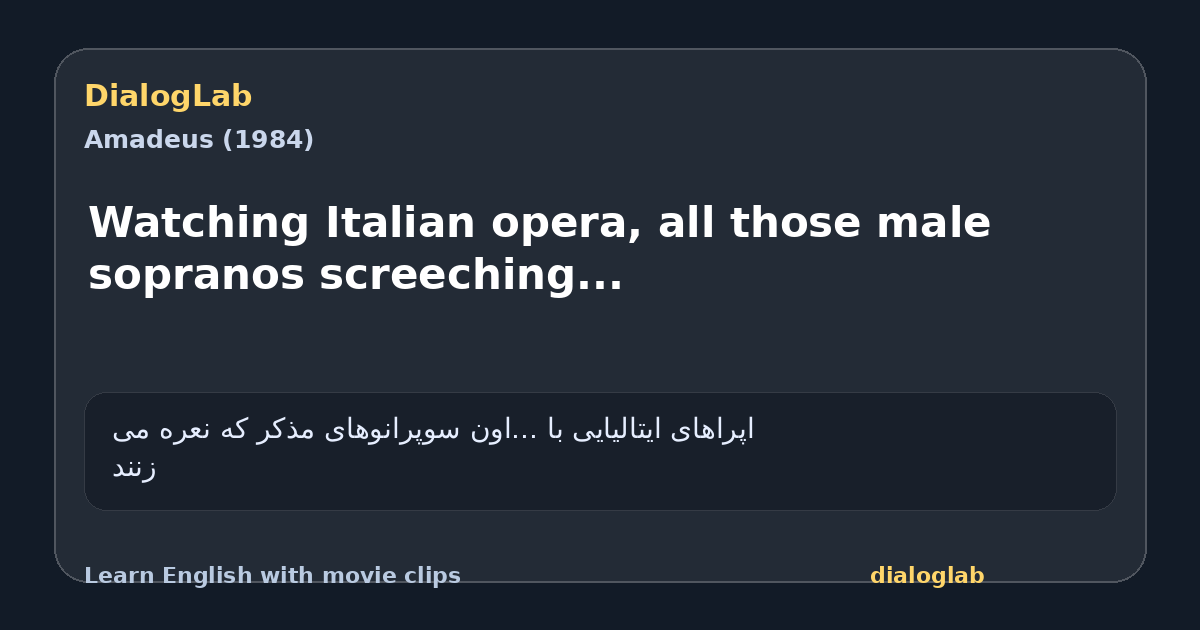 DialogLab
Amadeus (1984)

Watching Italian opera, all those male sopranos screeching...

اپراهای ایتالیایی با ...اون سوپرانوهای مذکر که نعره می زنند

Learn English with movie clips
dialoglab