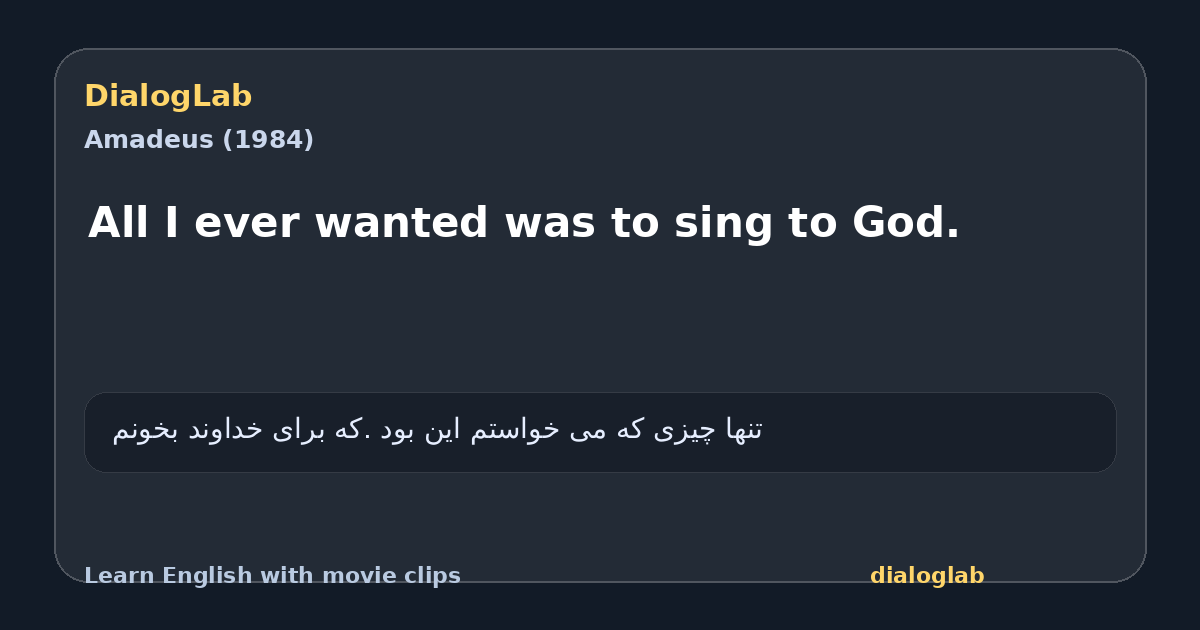 DialogLab
Amadeus (1984)

All I ever wanted was to sing to God.

تنها چیزی که می خواستم این بود .که برای خداوند بخونم

Learn English with movie clips
dialoglab