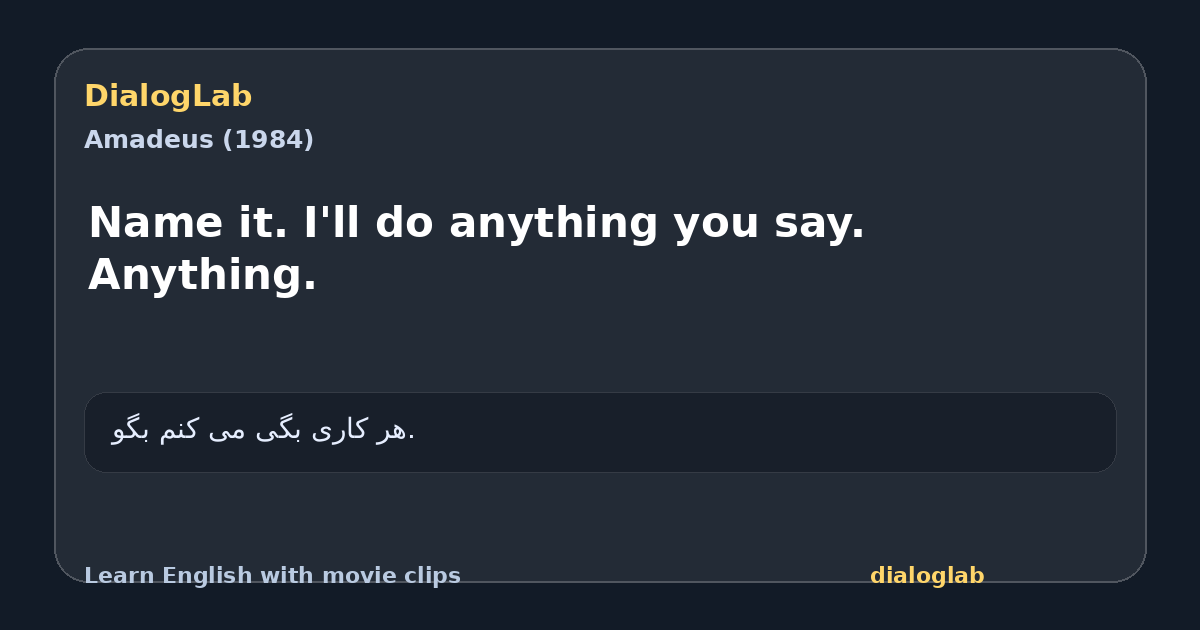 DialogLab
Amadeus (1984)

Name it. I'll do anything you say. Anything.

بگو هر کاری بگی می کنم.

Learn English with movie clips
dialoglab