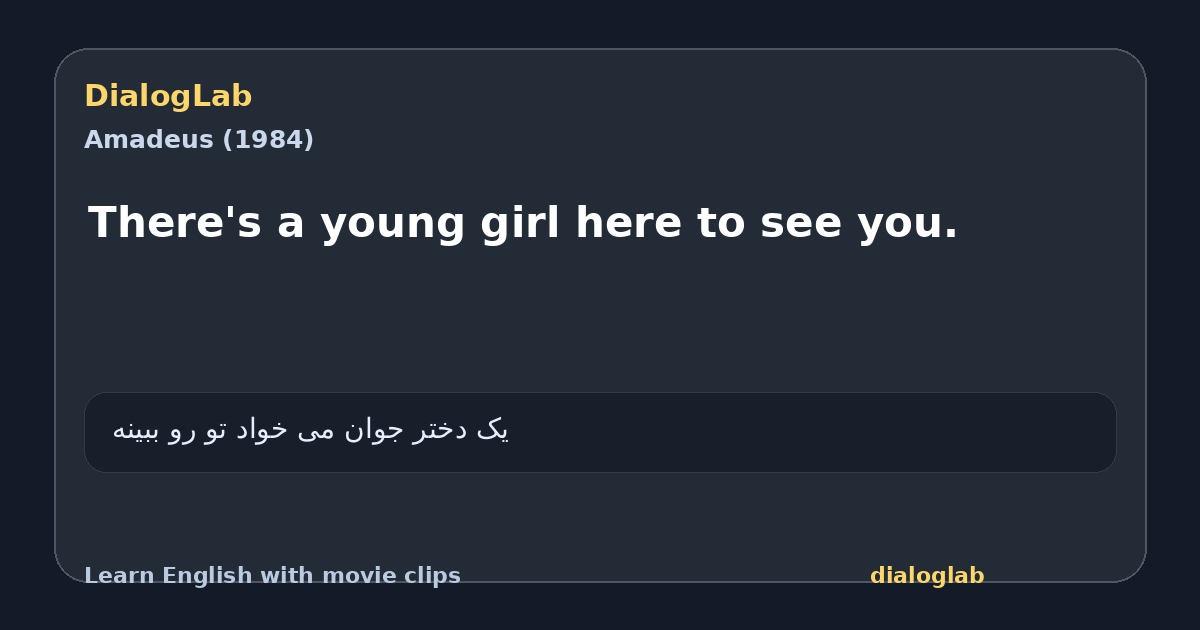 DialogLab
Amadeus (1984)

There's a young girl here to see you.

یک دختر جوان می خواد تو رو ببینه

Learn English with movie clips

dialoglab