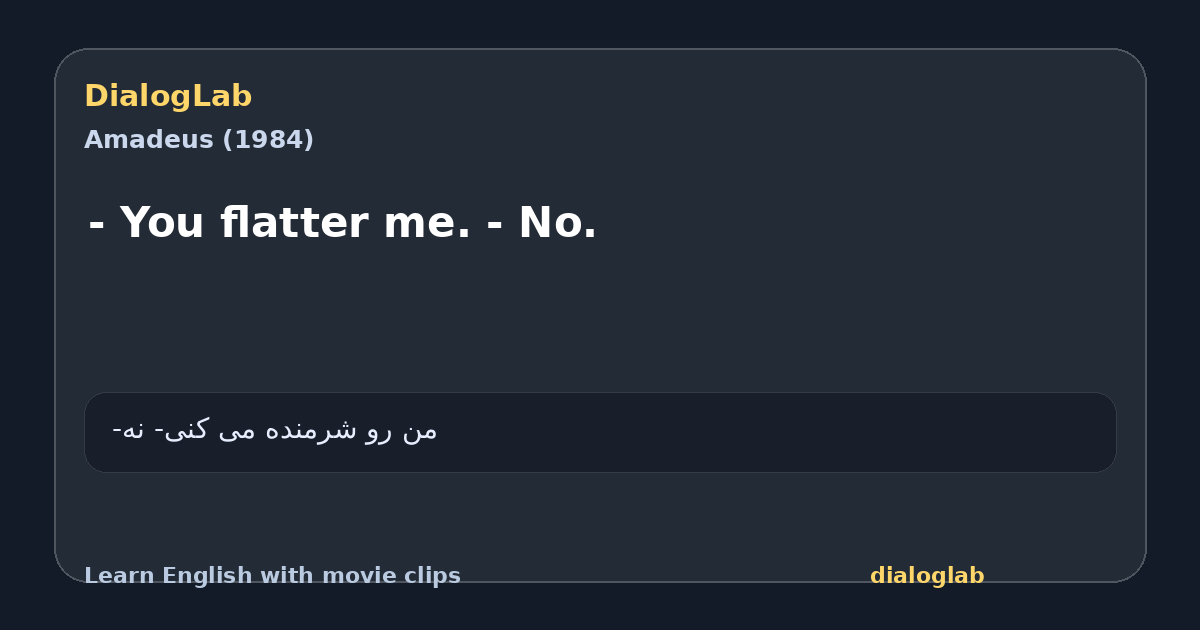 DialogLab
Amadeus (1984)

- You flatter me. - No.

-من رو شرمنده می کنی- نه

Learn English with movie clips
dialoglab