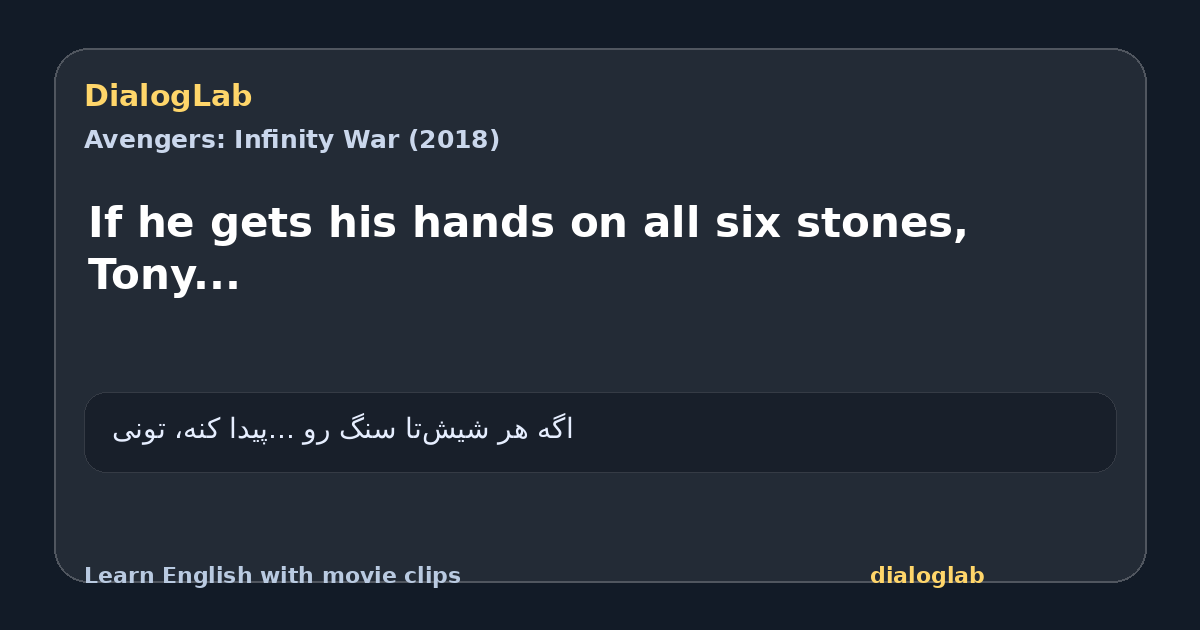 DialogLab
Avengers: Infinity War (2018)

If he gets his hands on all six stones, Tony...

اگه هر شیش‌تا سنگ رو ...پیدا کنه، تونی

Learn English with movie clips
dialoglab