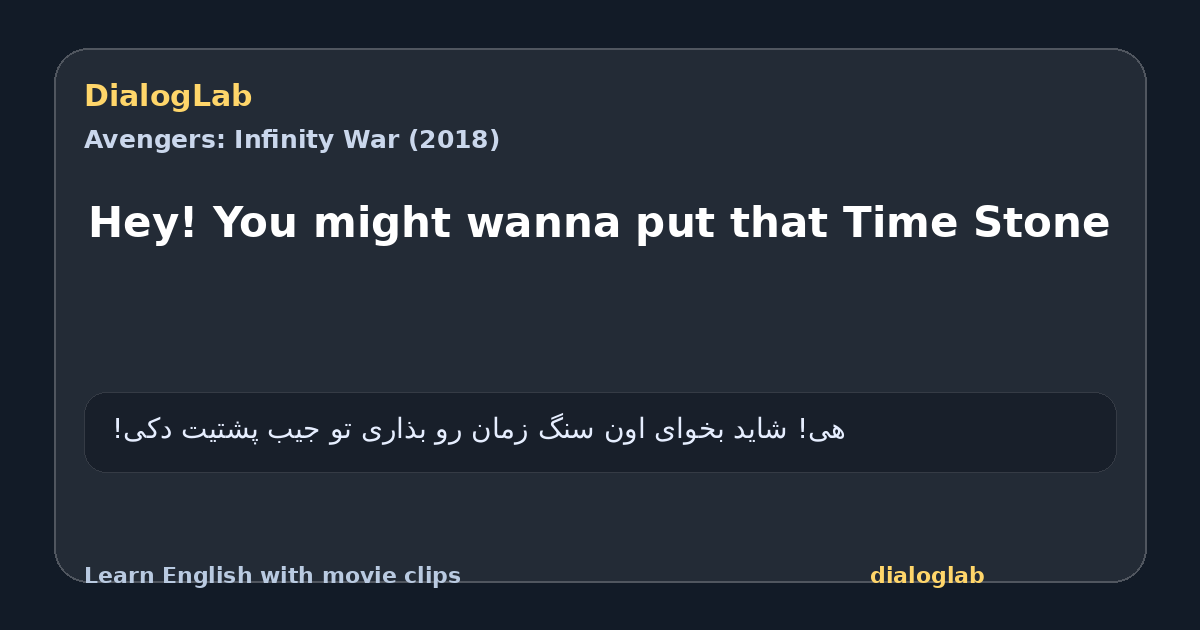 DialogLab

Avengers: Infinity War (2018)

Hey! You might wanna put that Time Stone

هی! شاید بخوای اون سنگ زمان رو بذاری تو جیب پشتیت دکی!

Learn English with movie clips

dialoglab