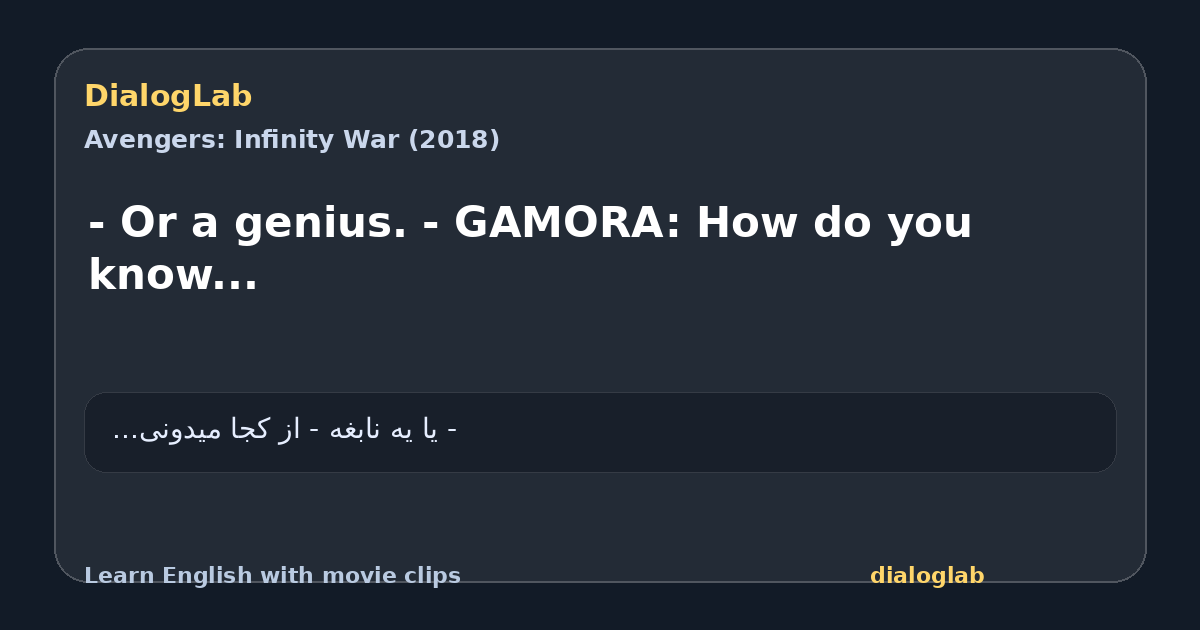 DialogLab

Avengers: Infinity War (2018)

- Or a genius. - GAMORA: How do you know...

- یا یه نابغه - از کجا میدونی...

Learn English with movie clips

dialoglab