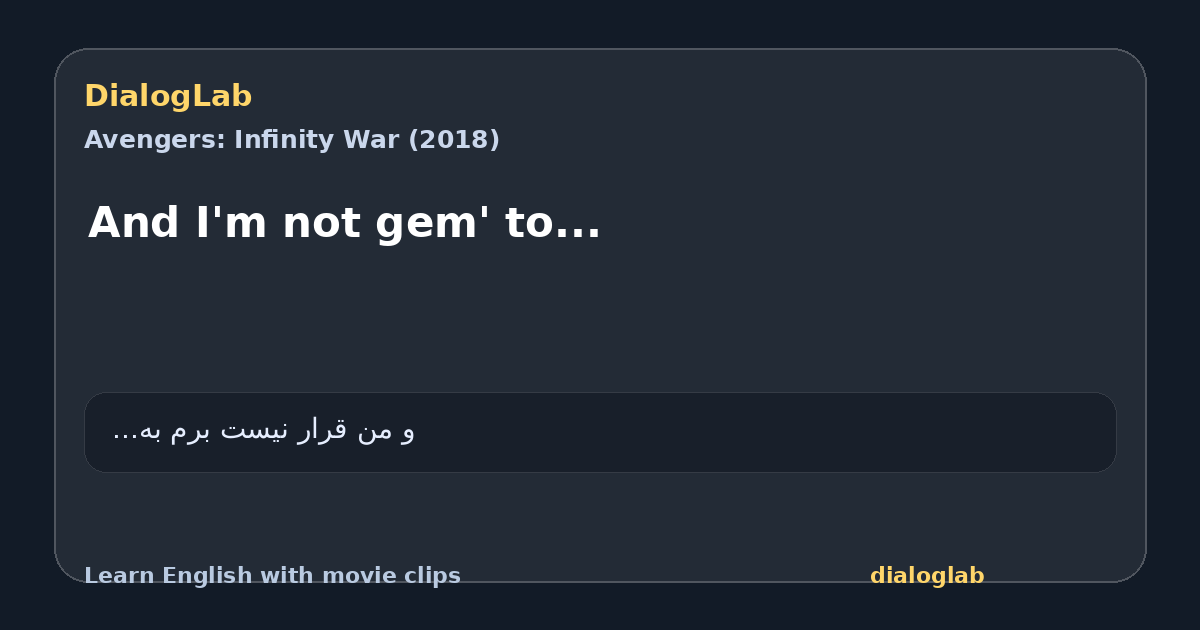 DialogLab

Avengers: Infinity War (2018)

And I'm not gem' to...

و من قرار نیست برم به...

Learn English with movie clips

dialoglab