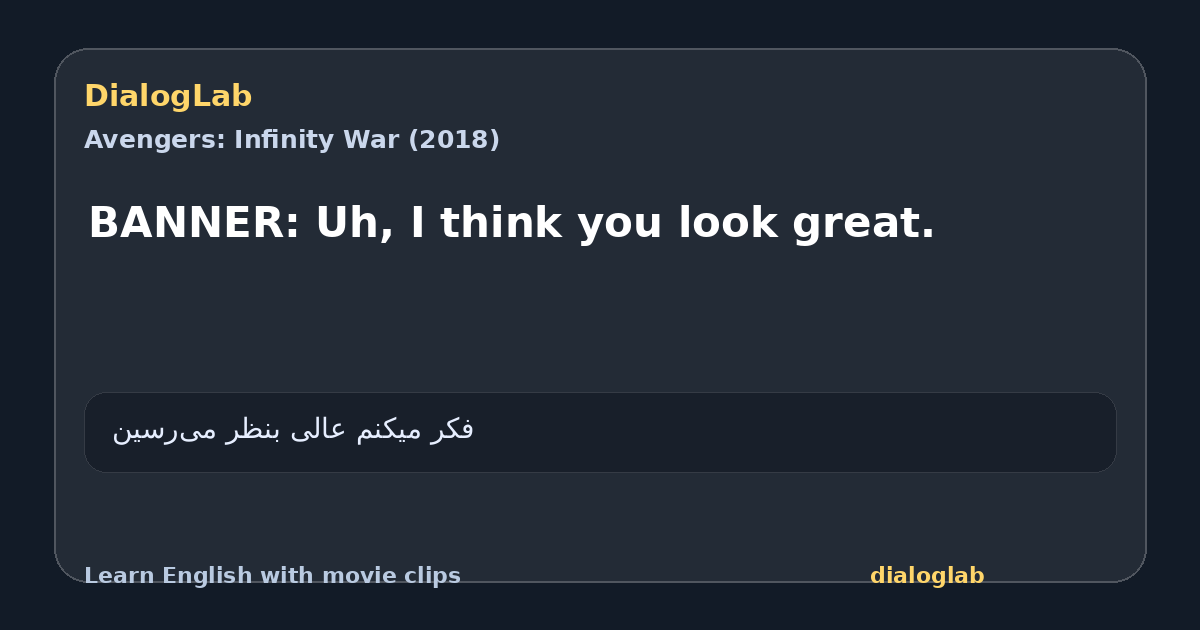 DialogLab
Avengers: Infinity War (2018)

BANNER: Uh, I think you look great.

فکر میکنم عالی بنظر می‌رسین

Learn English with movie clips
dialoglab