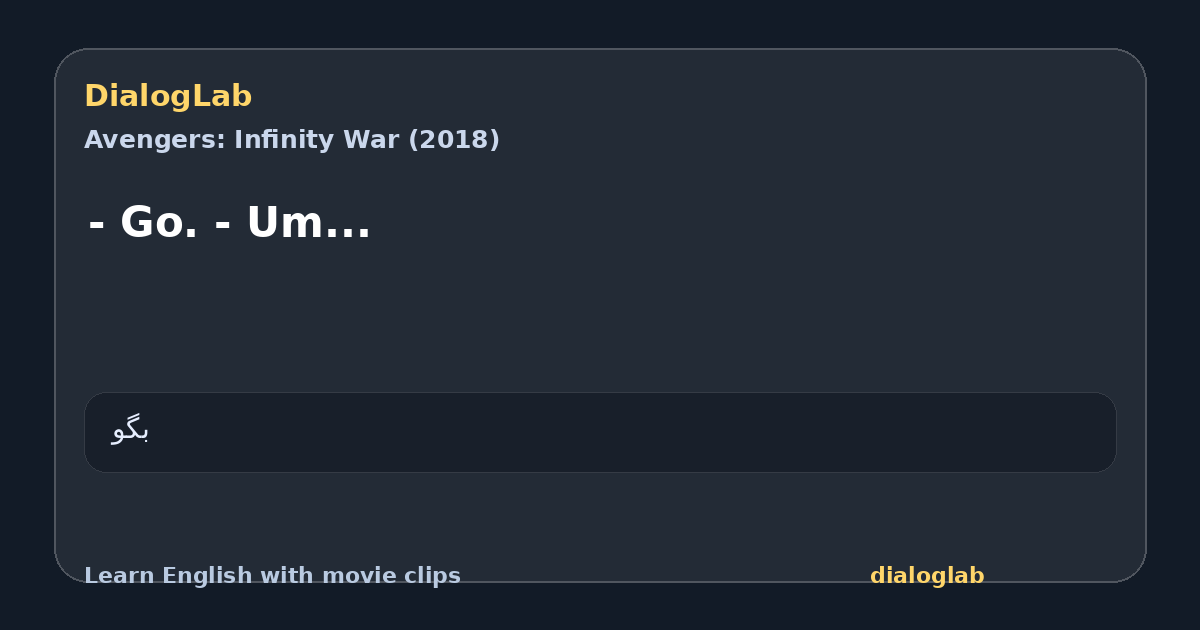 DialogLab
Avengers: Infinity War (2018)

- Go. - Um...

بگو

Learn English with movie clips
dialoglab