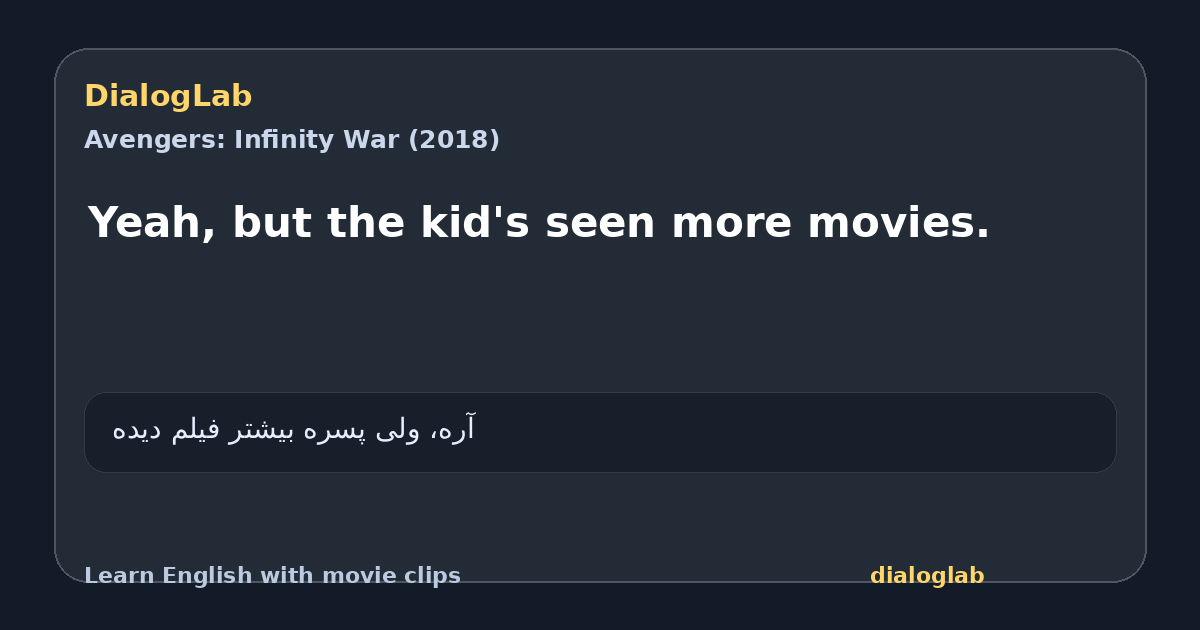 DialogLab
Avengers: Infinity War (2018)

Yeah, but the kid's seen more movies.

آره، ولی پسره بیشتر فیلم دیده

Learn English with movie clips
dialoglab