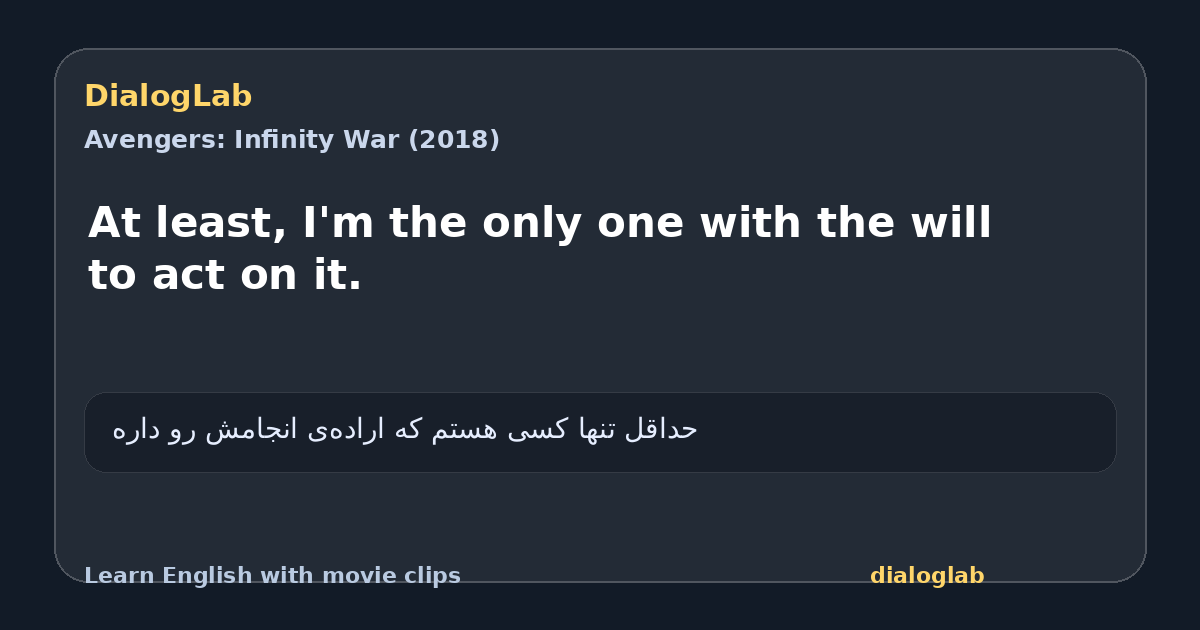 DialogLab
Avengers: Infinity War (2018)

At least, I'm the only one with the will to act on it.

حداقل تنها کسی هستم که اراده‌ی انجامش رو داره

Learn English with movie clips
dialoglab