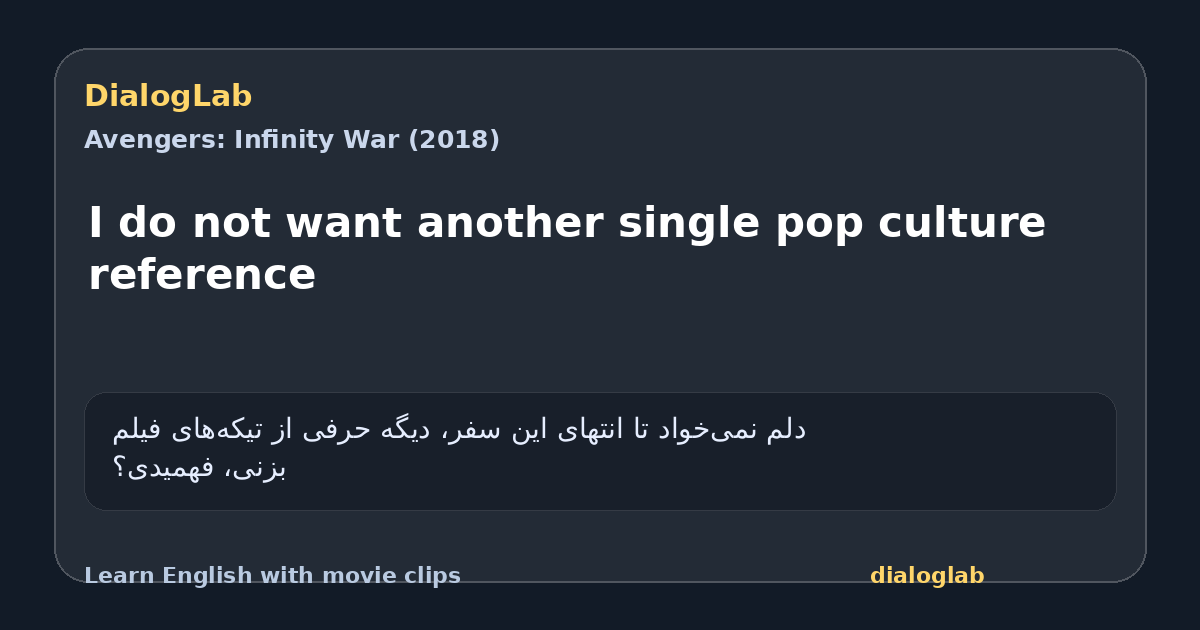 DialogLab
Avengers: Infinity War (2018)

I do not want another single pop culture reference

دلم نمی‌خواد تا انتهای این سفر، دیگه حرفی از تیکه‌های فیلم بزنی، فهمیدی؟

Learn English with movie clips
dialoglab