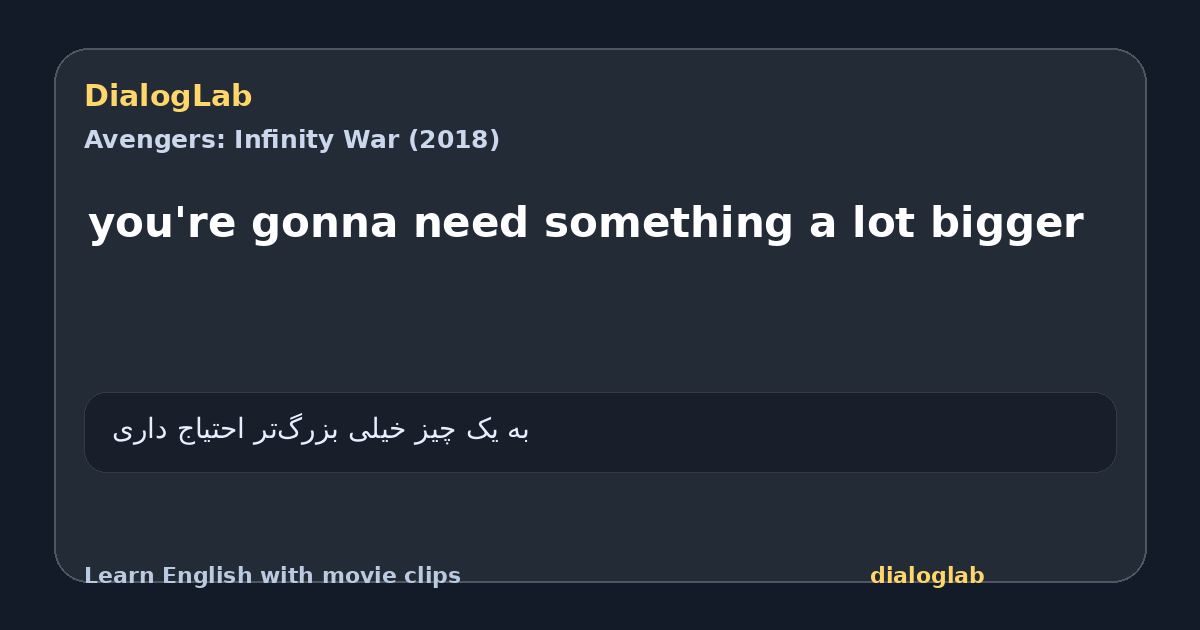 DialogLab
Avengers: Infinity War (2018)

you're gonna need something a lot bigger

به یک چیز خیلی بزرگ‌تر احتیاج داری

Learn English with movie clips
dialoglab