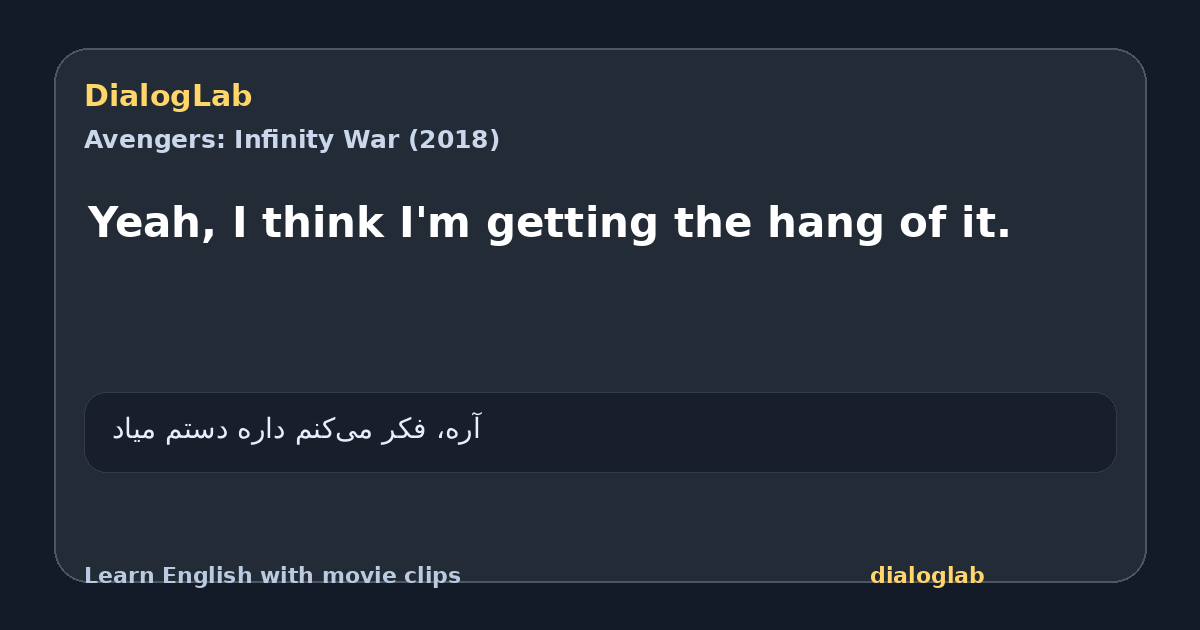 DialogLab
Avengers: Infinity War (2018)

Yeah, I think I'm getting the hang of it.

آره، فکر می‌کنم داره دستم میاد

Learn English with movie clips
dialoglab