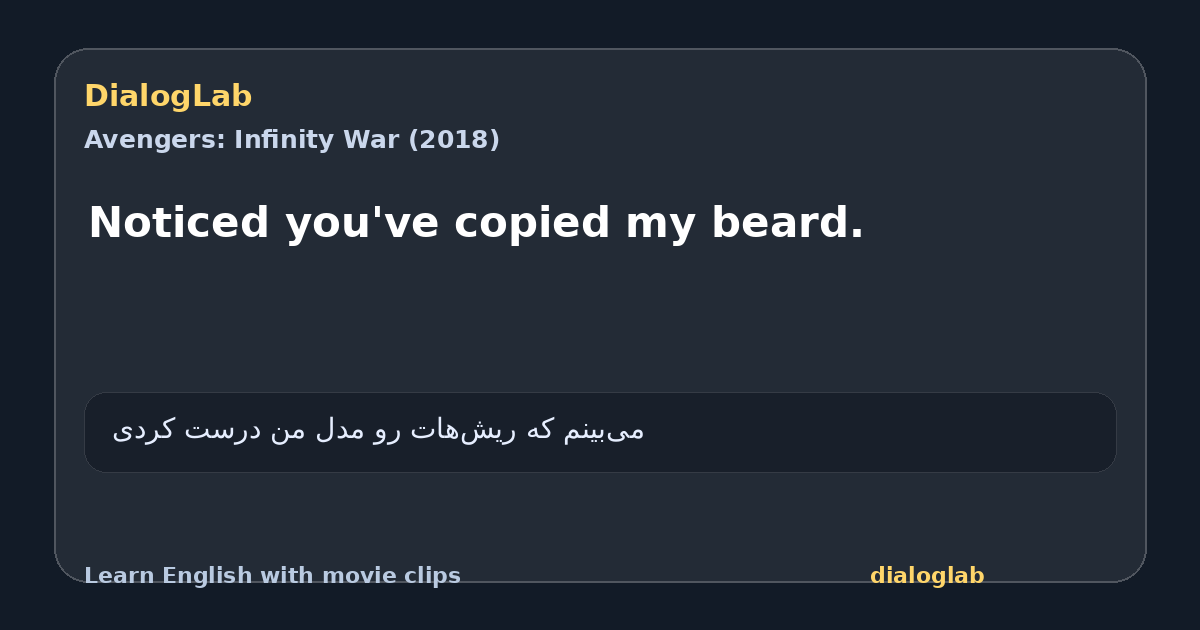 DialogLab

Avengers: Infinity War (2018)

Noticed you've copied my beard.

می‌بینم که ریش‌هات رو مدل من درست کردی

Learn English with movie clips

dialoglab