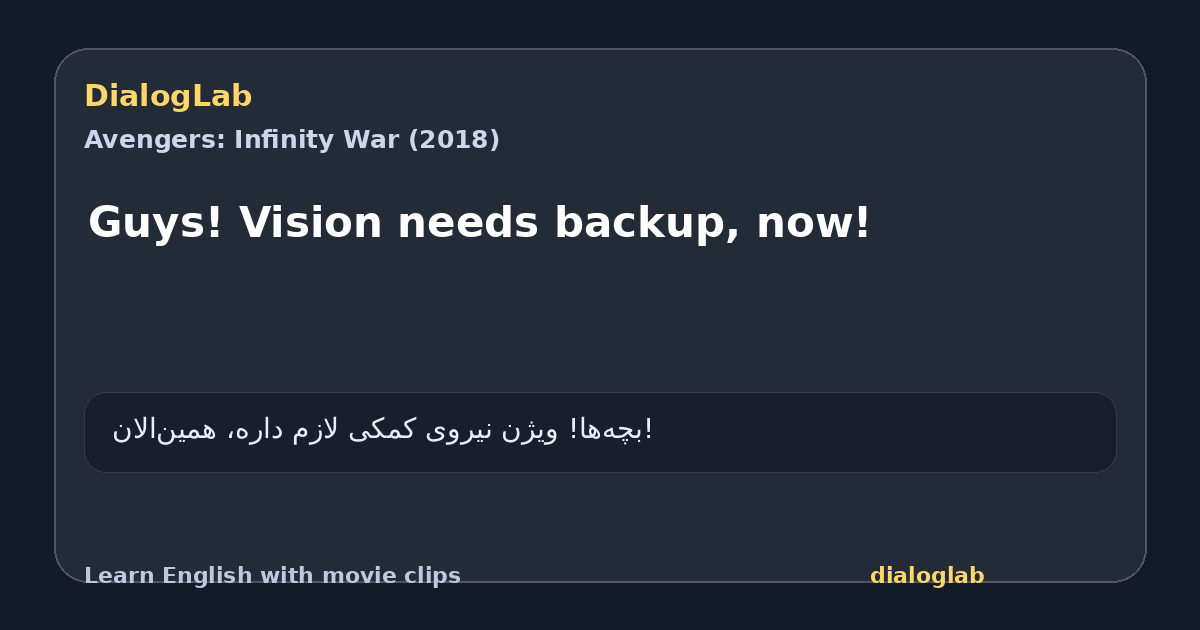 DialogLab
Avengers: Infinity War (2018)

Guys! Vision needs backup, now!

بچه‌ها! ویژن نیروی کمکی لازم داره، همین‌الان!

Learn English with movie clips
dialoglab