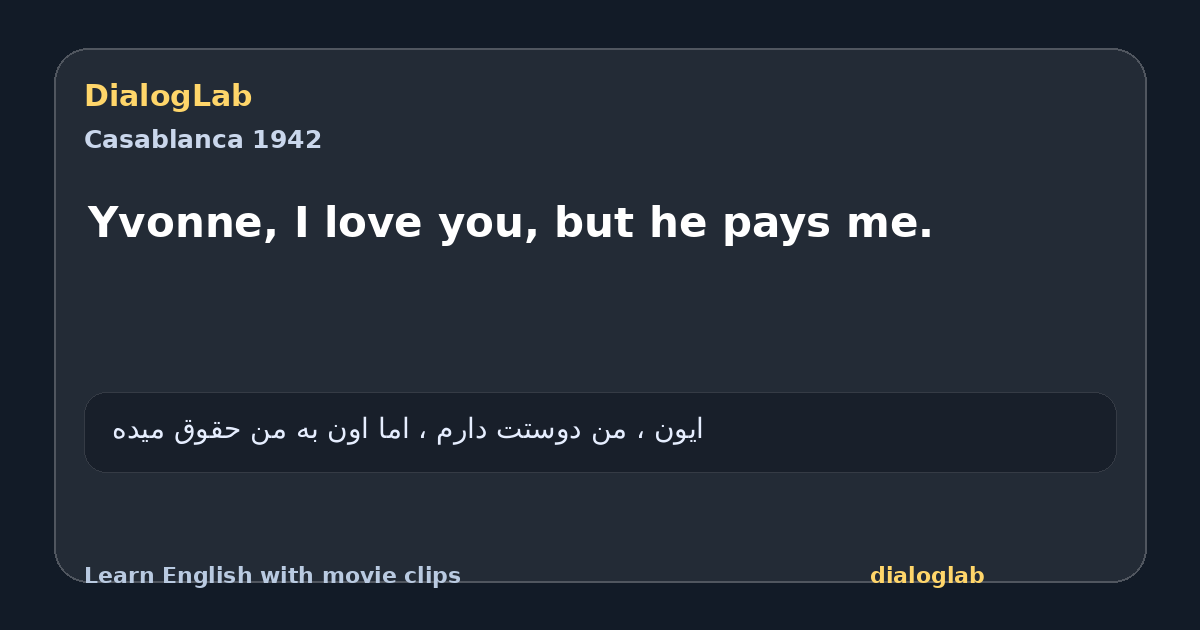 DialogLab
Casablanca 1942

Yvonne, I love you, but he pays me.

ایون ، من دوستت دارم ، اما اون به من حقوق میده

Learn English with movie clips
dialoglab