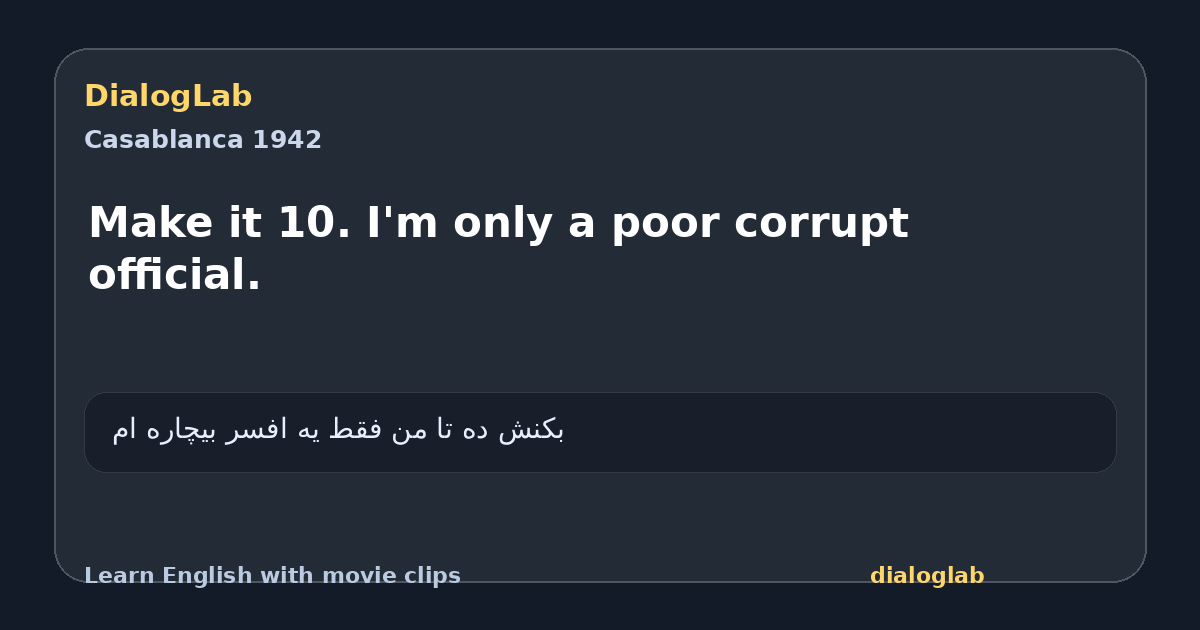 DialogLab
Casablanca 1942

Make it 10. I'm only a poor corrupt official.

بکنش ده تا من فقط یه افسر بیچاره ام

Learn English with movie clips
dialoglab