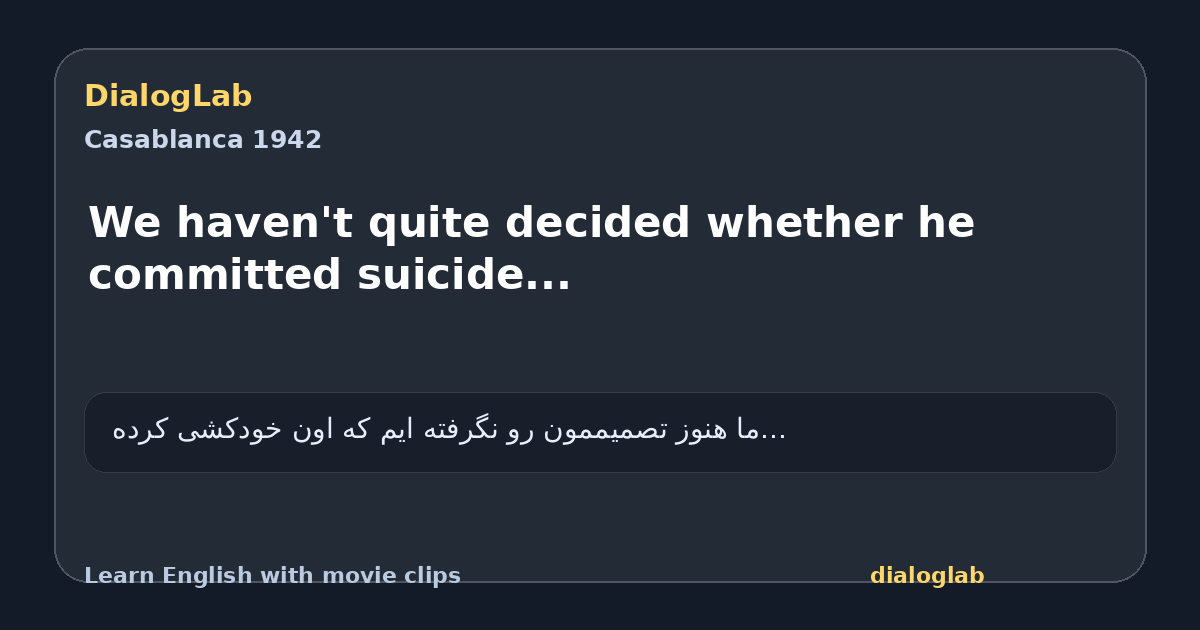 DialogLab
Casablanca 1942

We haven't quite decided whether he committed suicide...

ما هنوز تصمیممون رو نگرفته ایم که اون خودکشی کرده...

Learn English with movie clips
dialoglab