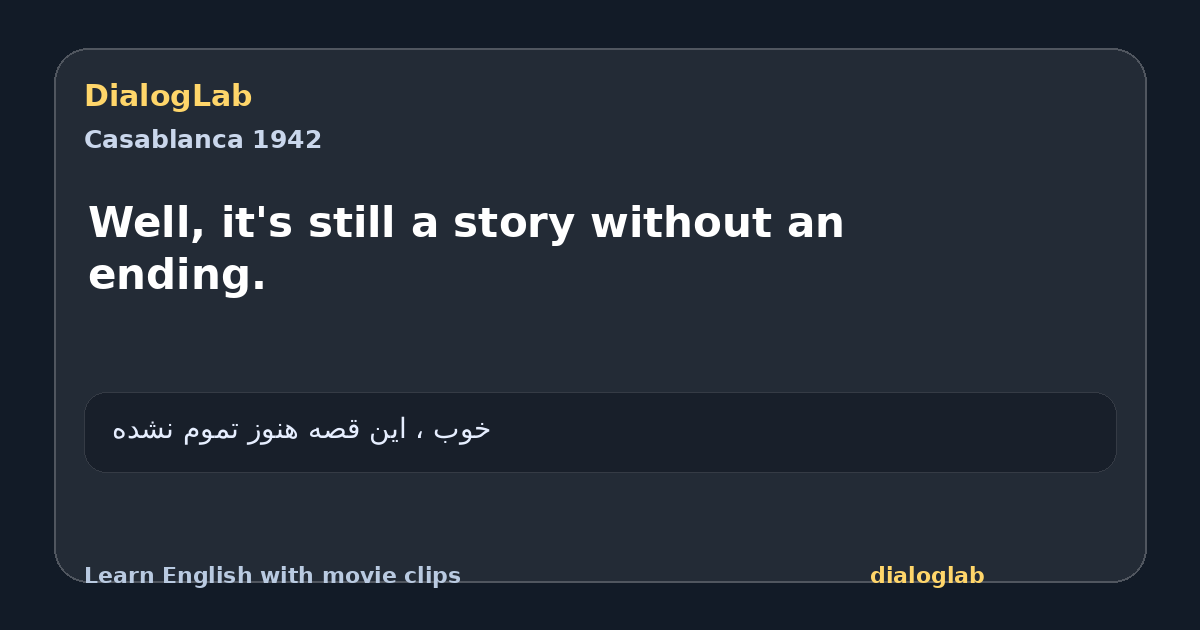 DialogLab
Casablanca 1942

Well, it's still a story without an ending.

خوب ، این قصه هنوز تموم نشده

Learn English with movie clips
dialoglab