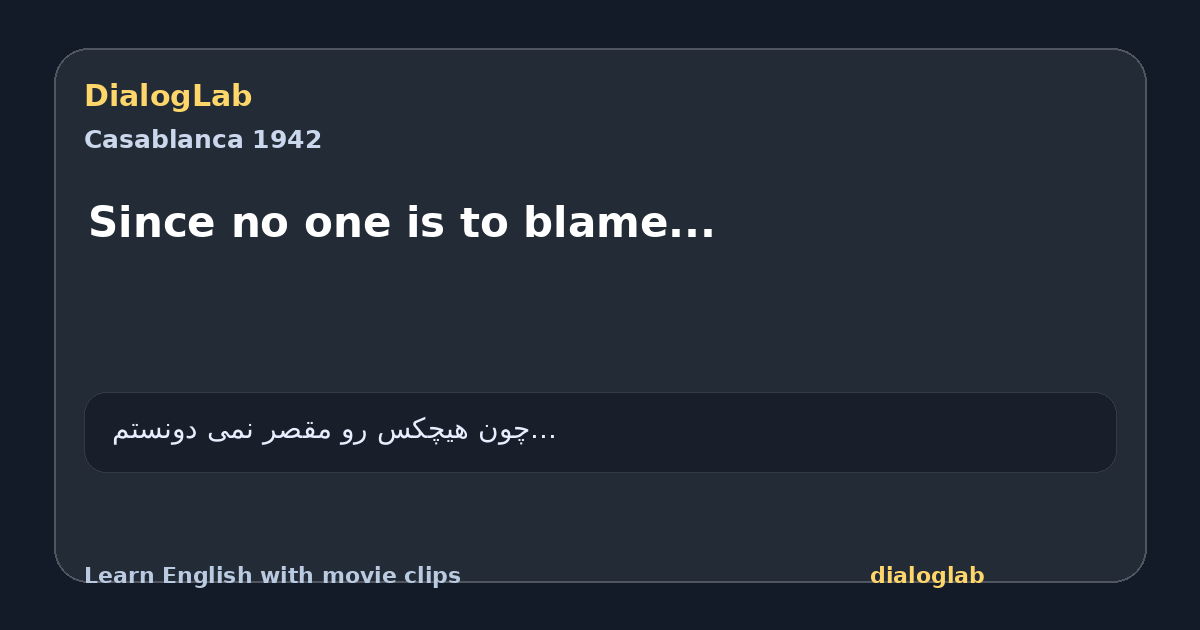 DialogLab
Casablanca 1942

Since no one is to blame...

چون هیچکس رو مقصر نمی دونستم...

Learn English with movie clips
dialoglab