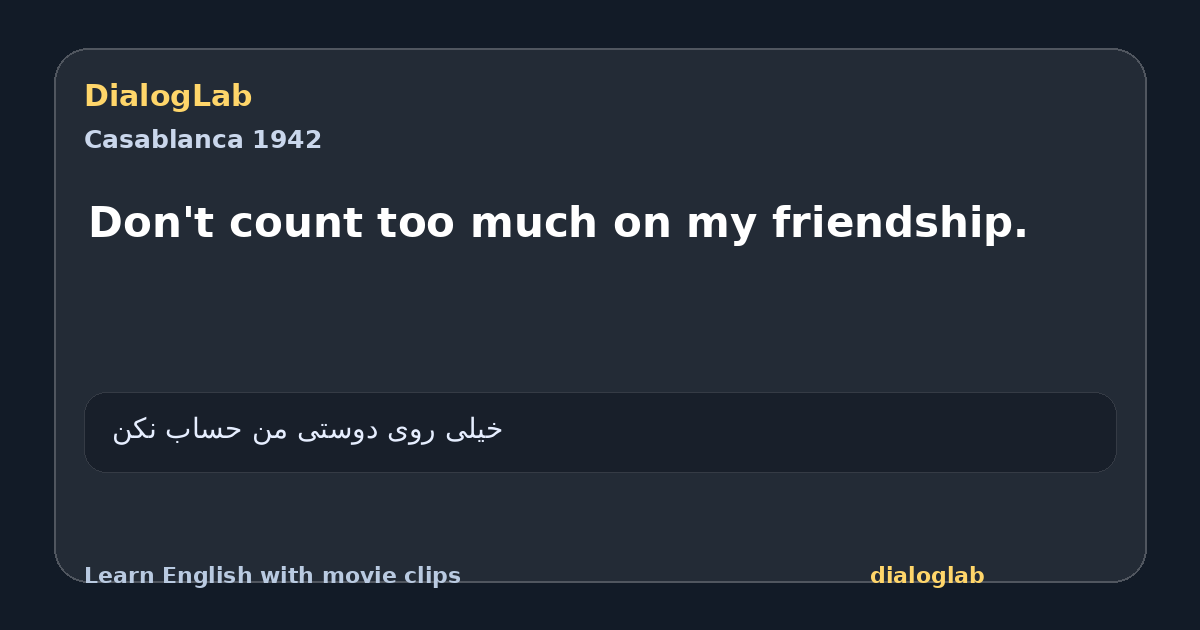 DialogLab
Casablanca 1942

Don't count too much on my friendship.

خیلی روی دوستی من حساب نکن

Learn English with movie clips
dialoglab