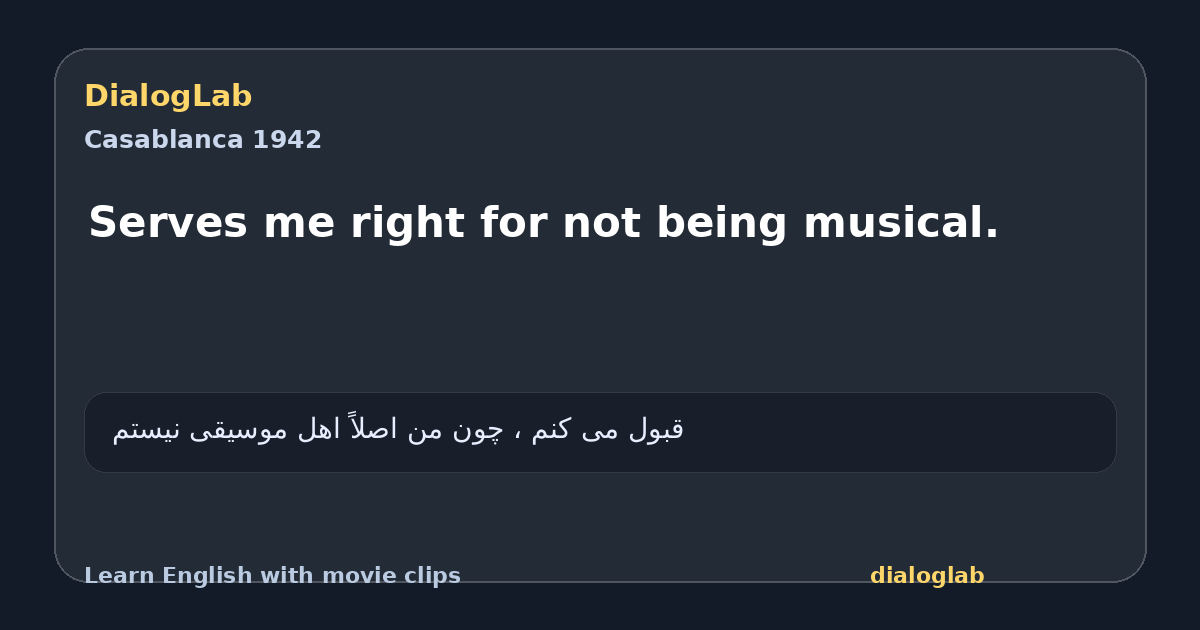 DialogLab
Casablanca 1942

Serves me right for not being musical.

قبول می کنم ، چون من اصلاً اهل موسیقی نیستم

Learn English with movie clips
dialoglab