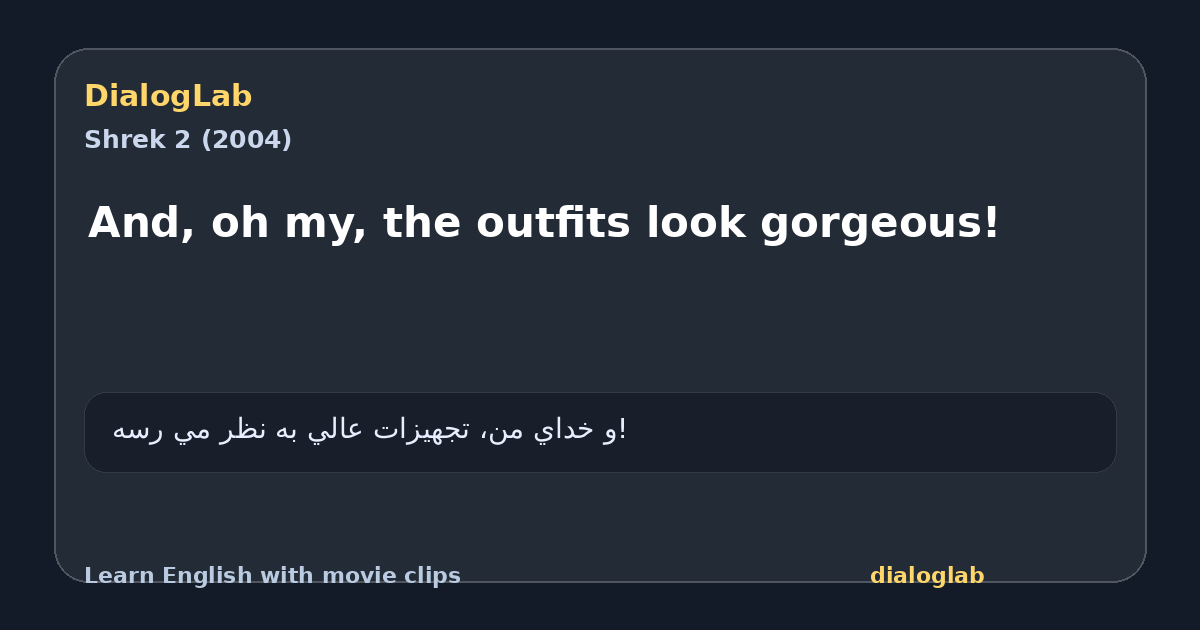 DialogLab
Shrek 2 (2004)

And, oh my, the outfits look gorgeous!

و خداي من، تجهيزات عالي به نظر مي رسه!

Learn English with movie clips
dialoglab