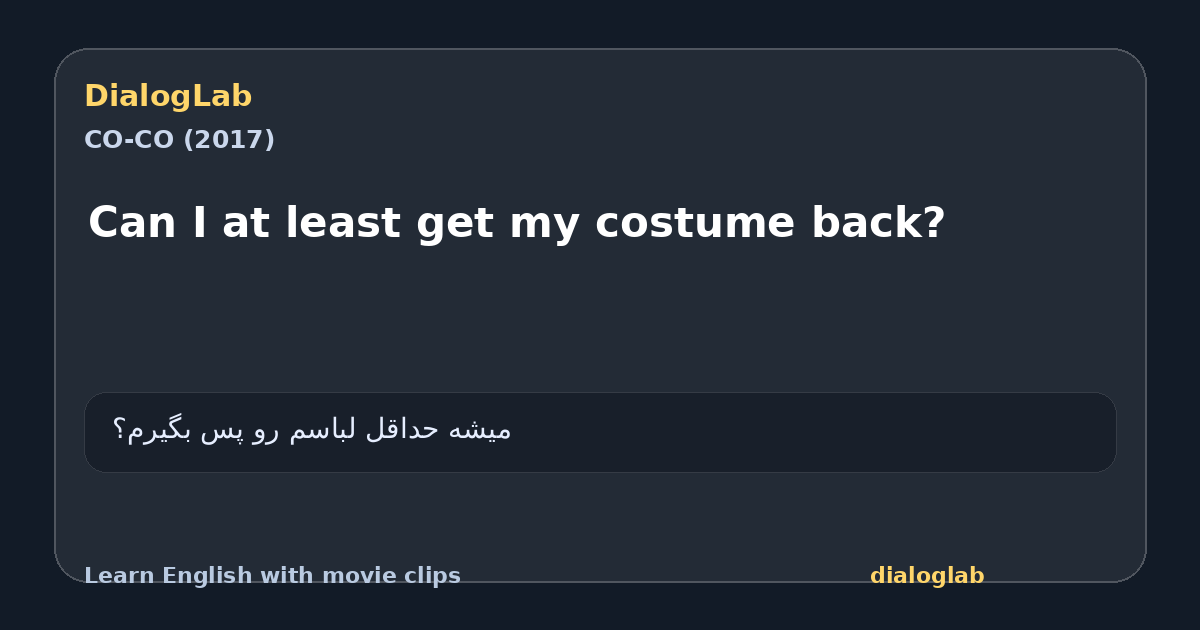 DialogLab
CO-CO (2017)

Can I at least get my costume back?

میشه حداقل لباسم رو پس بگیرم؟

Learn English with movie clips
dialoglab