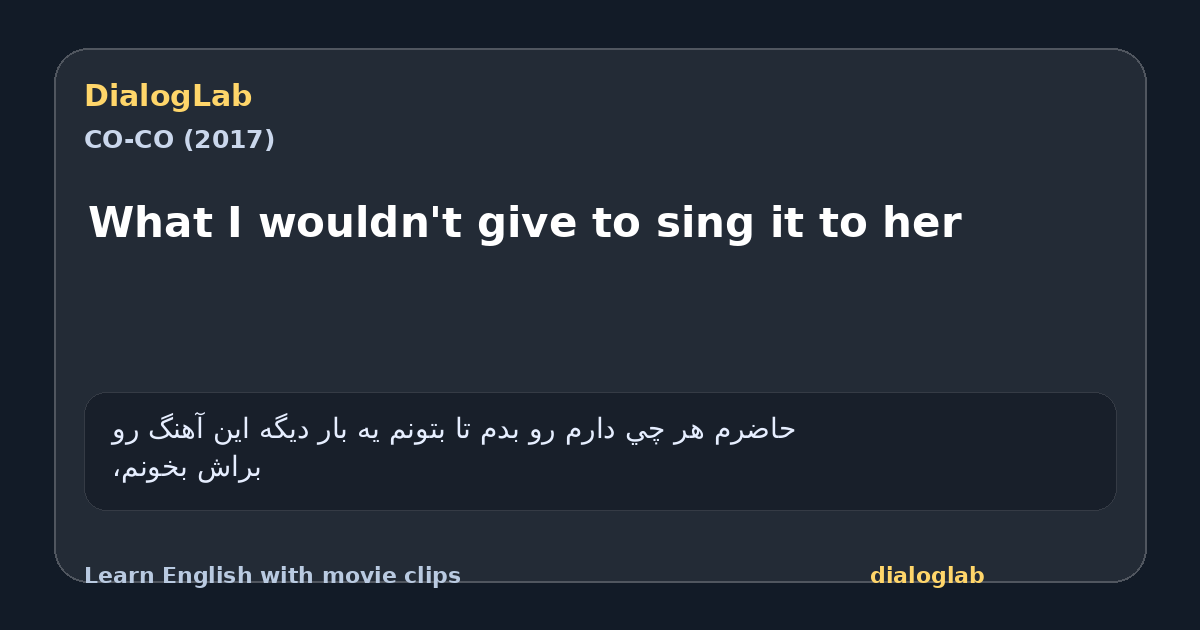 DialogLab
CO-CO (2017)

What I wouldn't give to sing it to her

حاضرم هر چي دارم رو بدم تا بتونم يه بار ديگه اين آهنگ رو براش بخونم،

Learn English with movie clips
dialoglab