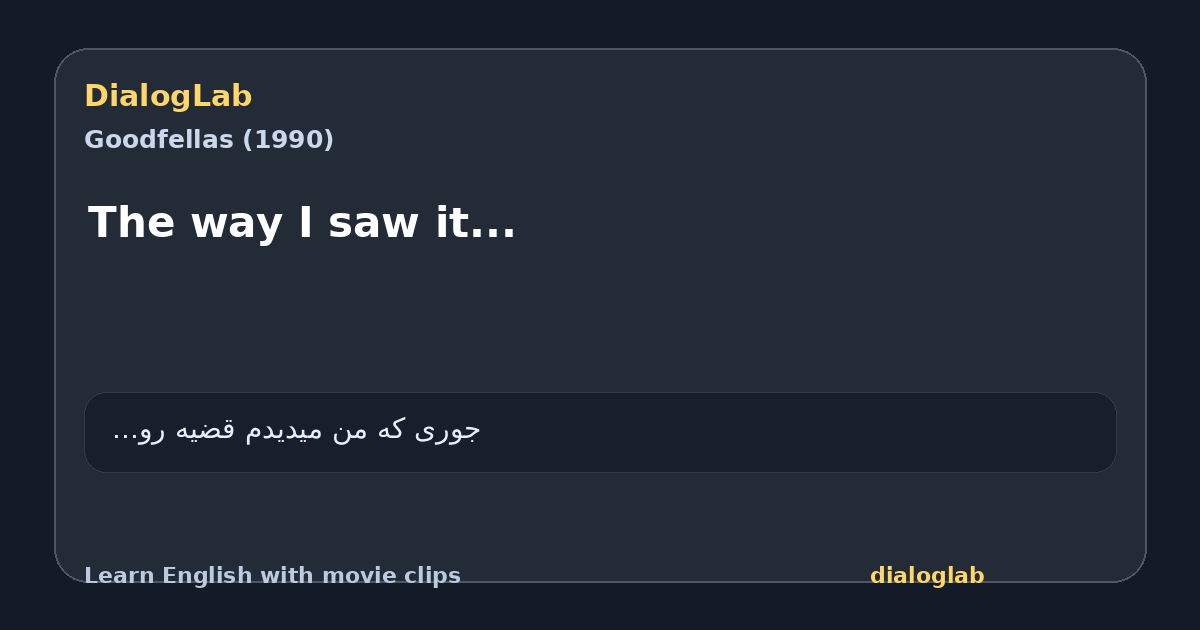 DialogLab
Goodfellas (1990)

The way I saw it...

جوری که من میدیدم قضیه رو...

Learn English with movie clips
dialoglab