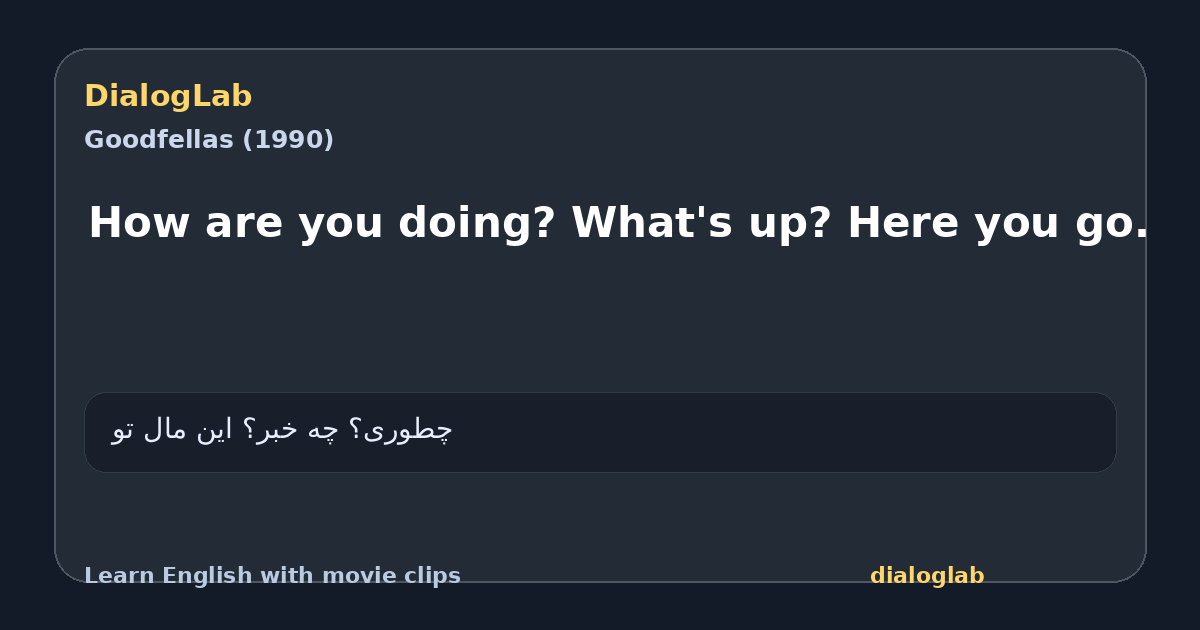 DialogLab
Goodfellas (1990)

How are you doing? What's up? Here you go.

چطوری؟ چه خبر؟ این مال تو

Learn English with movie clips
dialoglab