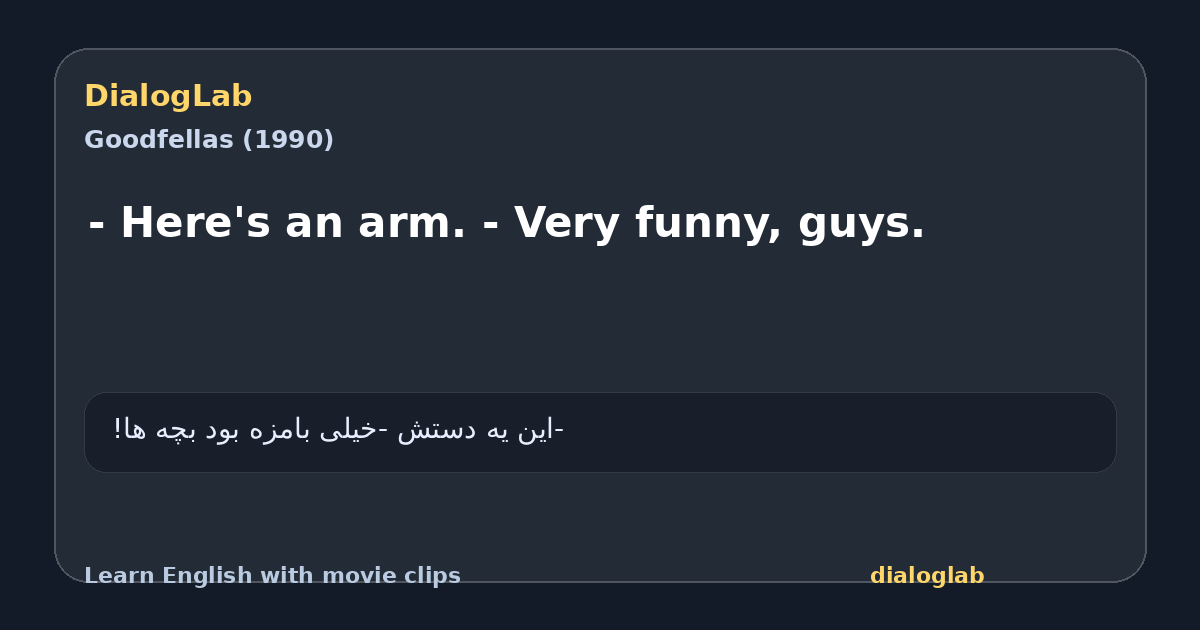 DialogLab

Goodfellas (1990)

- Here's an arm. - Very funny, guys.

-این یه دستش -خیلی بامزه بود بچه ها!

Learn English with movie clips

dialoglab