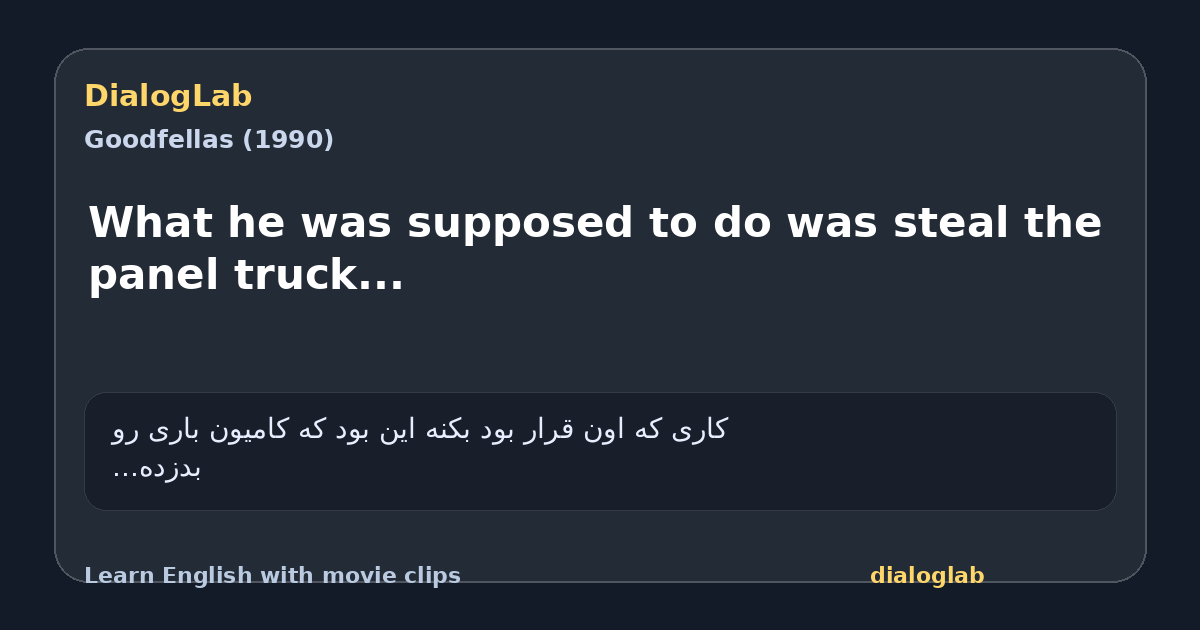 DialogLab
Goodfellas (1990)

What he was supposed to do was steal the panel truck...

کاری که اون قرار بود بکنه این بود که کامیون باری رو بدزده...

Learn English with movie clips
dialoglab