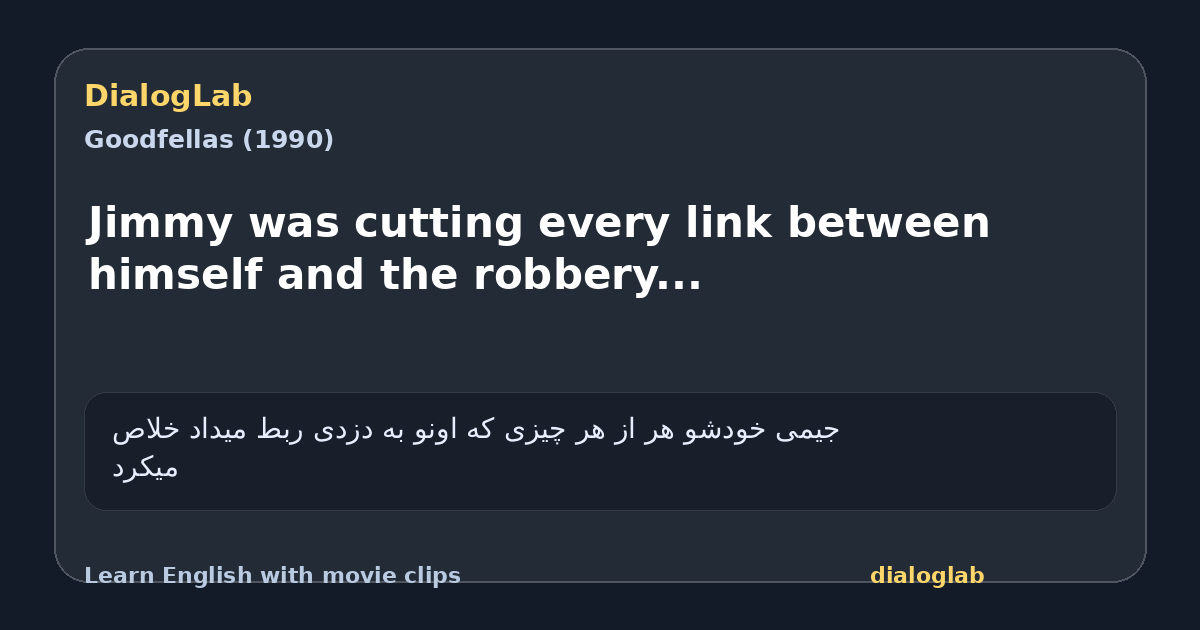 DialogLab
Goodfellas (1990)

Jimmy was cutting every link between himself and the robbery...

جیمی خودشو هر از هر چیزی که اونو به دزدی ربط میداد خلاص میکرد

Learn English with movie clips
dialoglab