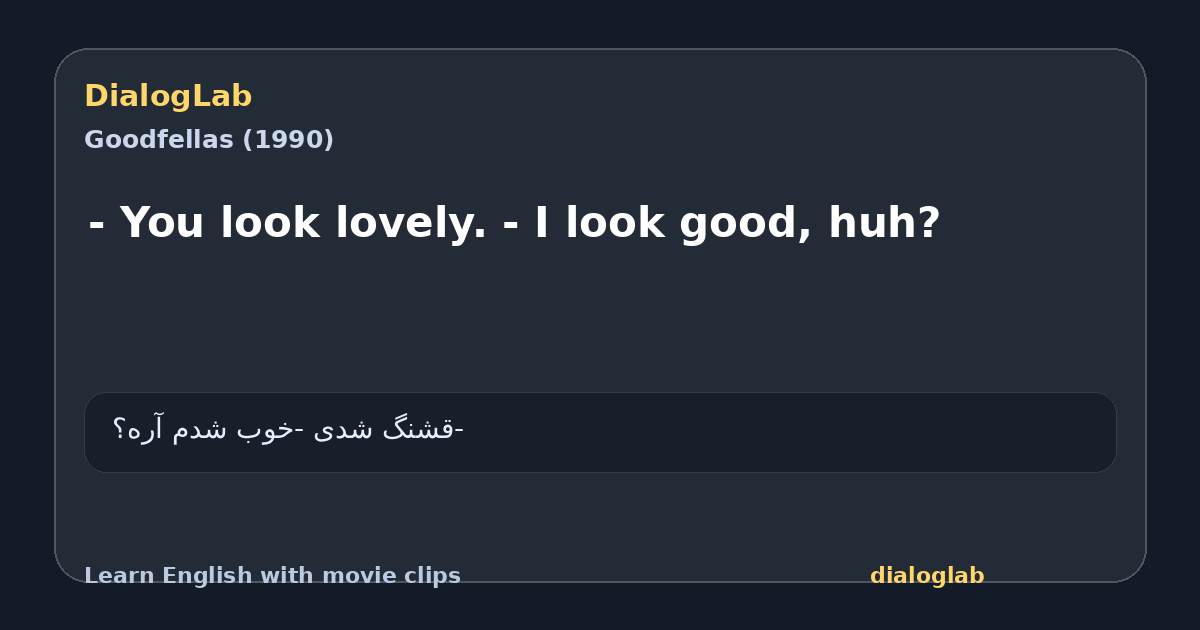 DialogLab
Goodfellas (1990)

- You look lovely. - I look good, huh?

-قشنگ شدی -خوب شدم آره؟

Learn English with movie clips
dialoglab