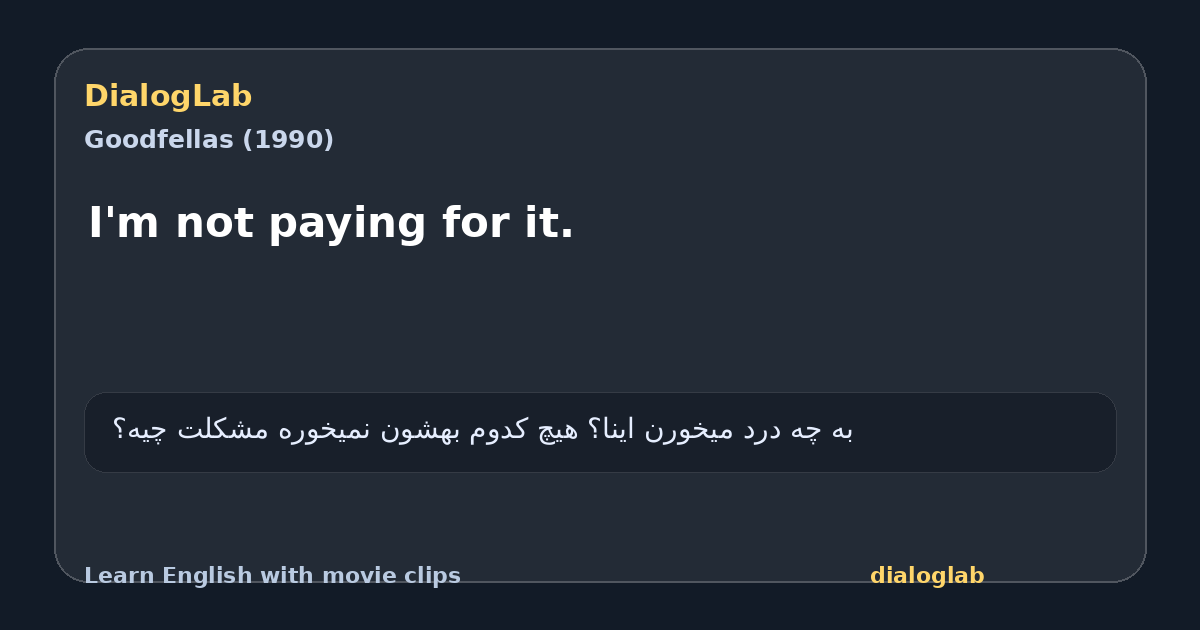 DialogLab
Goodfellas (1990)

I'm not paying for it.

به چه درد میخورن اینا؟ هیچ کدوم بهشون نمیخوره مشکلت چیه؟

Learn English with movie clips

dialoglab