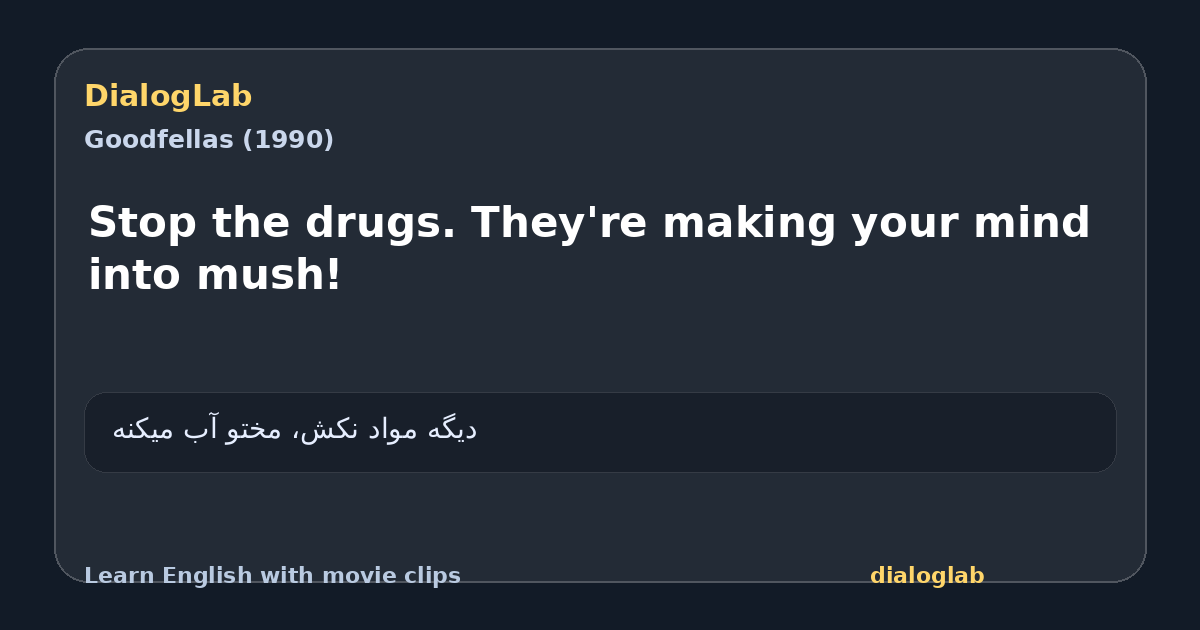 DialogLab
Goodfellas (1990)

Stop the drugs. They're making your mind into mush!

دیگه مواد نکش، مختو آب میکنه

Learn English with movie clips

dialoglab