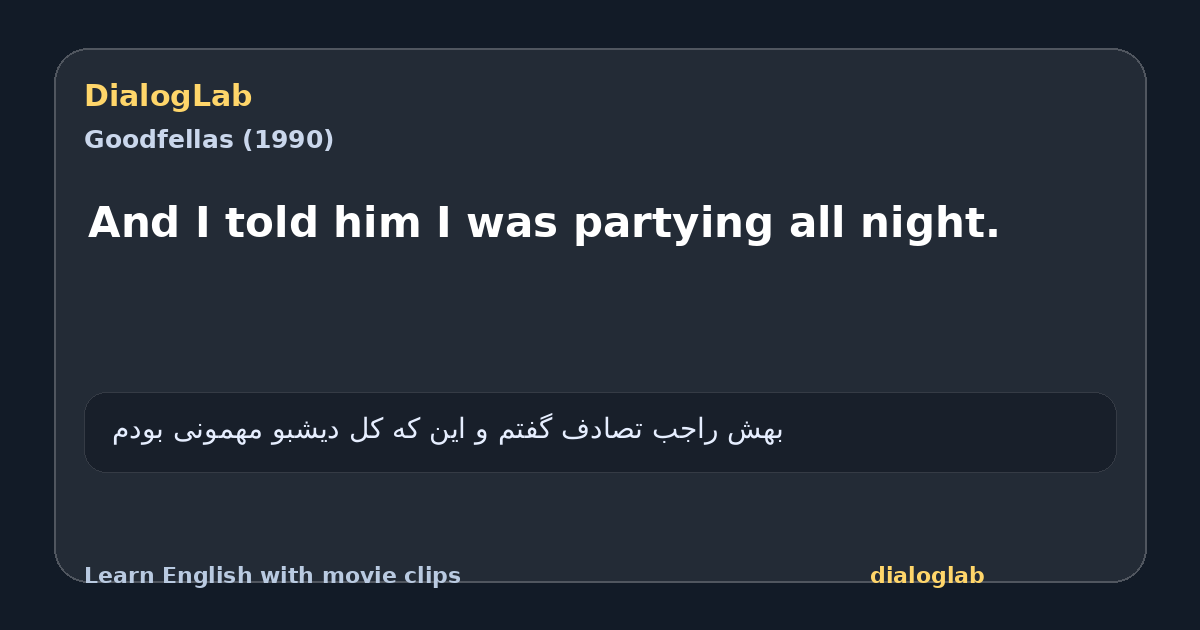 DialogLab
Goodfellas (1990)

And I told him I was partying all night.

بهش راجب تصادف گفتم و این که کل دیشبو مهمونی بودم

Learn English with movie clips
dialoglab